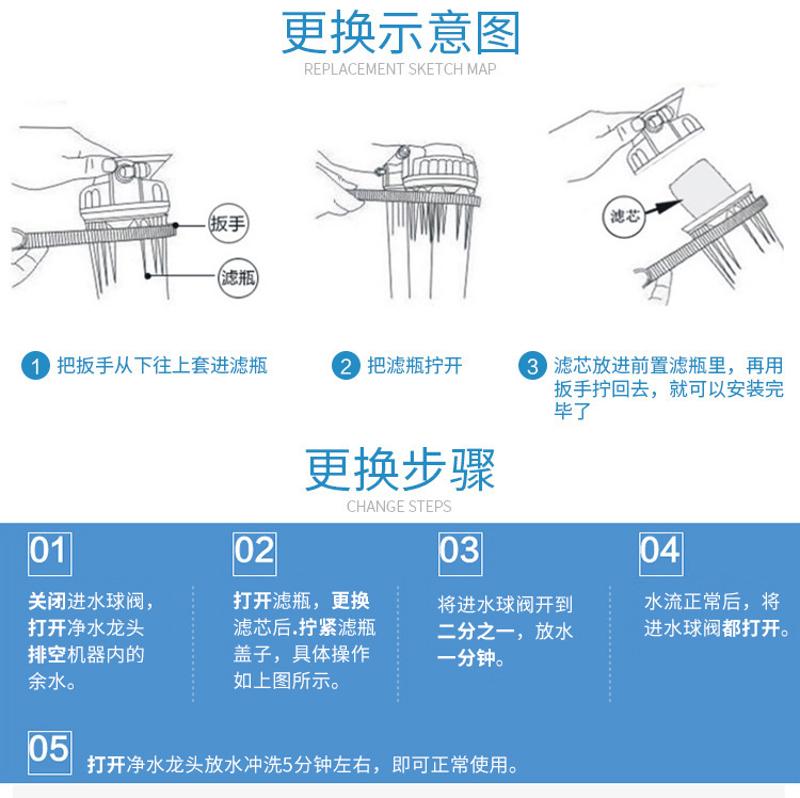 更换示意图
REPLACEMENT SKETCH MAP

扳手
滤瓶
滤芯

1 把扳手从下往上套进滤瓶

2 把滤瓶拧开

3 滤芯放进前置滤瓶里，再用扳手拧回去，就可以安装完毕了

更换步骤
CHANGE STEPS

01
关闭进水球阀，打开净水龙头排空机器内的余水。

02
打开滤瓶，更换滤芯后.拧紧滤瓶盖子，具体操作如上图所示。

03
将进水球阀开到二分之一，放水一分钟。

04
水流正常后，将进水球阀都打开。

05
打开净水龙头放水冲洗5分钟左右，即可正常使用。