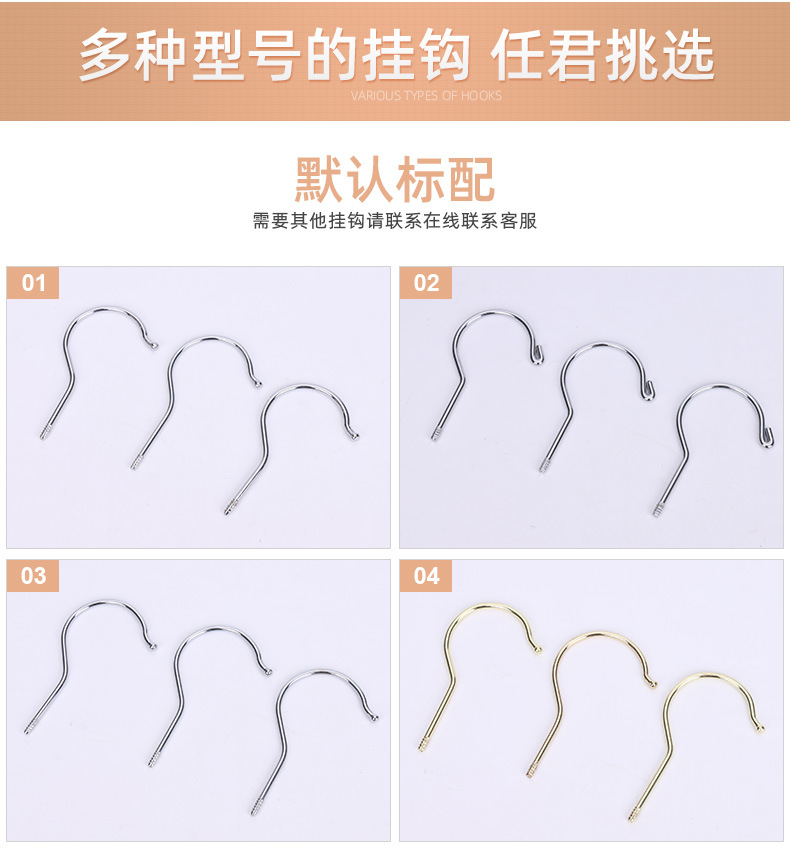 多种型号的挂钩 任君挑选
VARIOUS TYPES OF HOOKS

默认标配
需要其他挂钩请联系在线联系客服

01

02

03

04