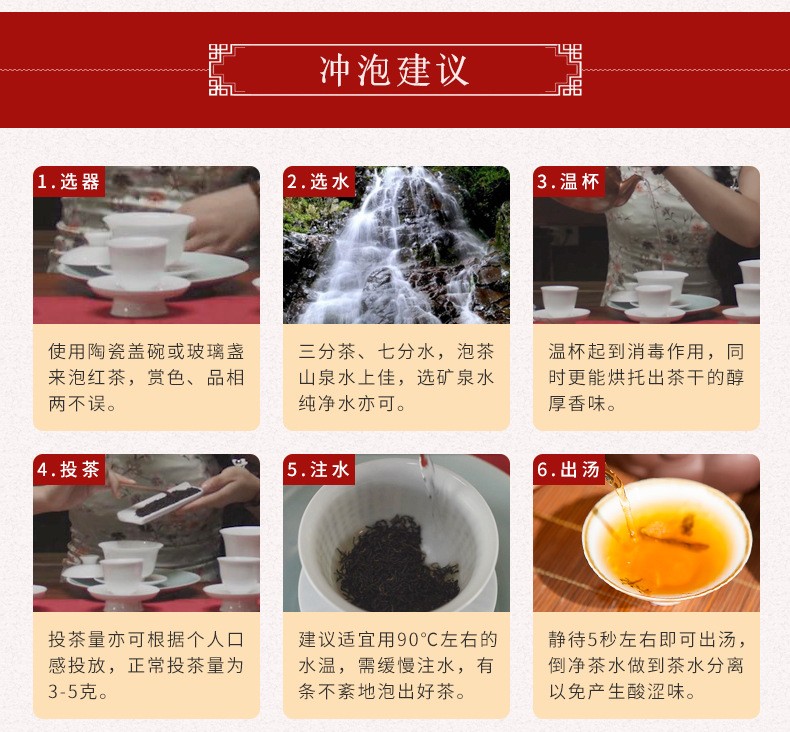 冲泡建议

1.选器

使用陶瓷盖碗或玻璃盏来泡红茶，赏色、品相两不误。

2.选水

三分茶、七分水，泡茶山泉水上佳，选矿泉水纯净水亦可。

3.温杯

温杯起到消毒作用，同时更能烘托出茶干的醇厚香味。

4.投茶

投茶量亦可根据个人口感投放，正常投茶量为3-5克。

5.注水

建议适宜用90°C左右的水温，需缓慢注水，有条不紊地泡出好茶。

6.出汤

静待5秒左右即可出汤，倒净茶水做到茶水分离以免产生酸涩味。