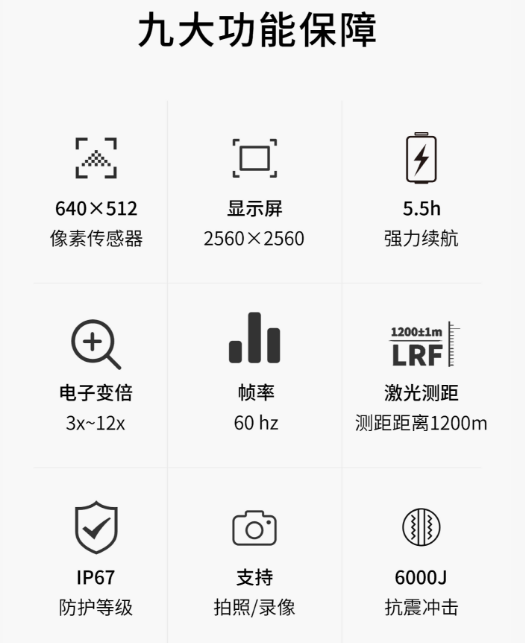 九大功能保障

640×512
像素传感器

显示屏
2560×2560

5.5h
强力续航

电子变倍
3x~12x

帧率
60 hz

1200±1m
LRF

激光测距
测距距离1200m

IP67
防护等级

支持
拍照/录像

6000J
抗震冲击