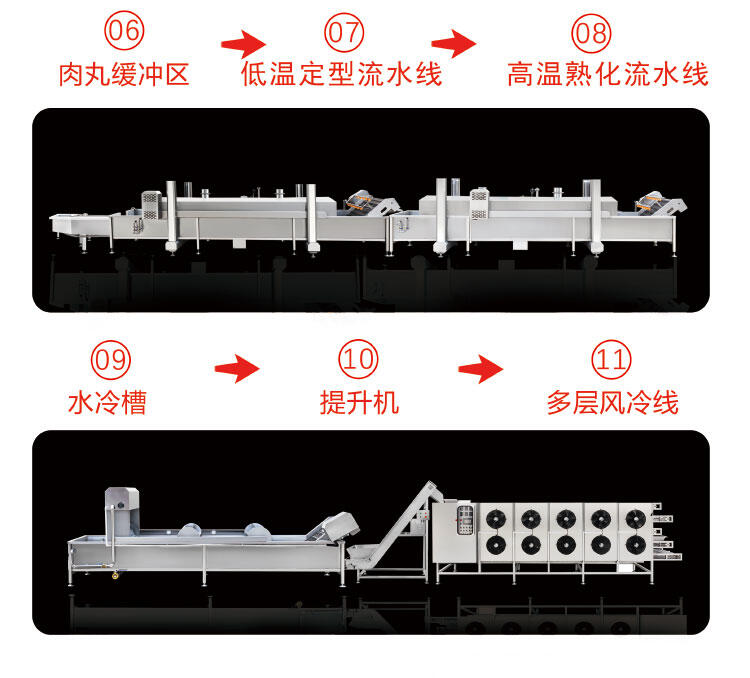 06
肉丸缓冲区

07
低温定型流水线

08
高温熟化流水线

09
水冷槽

10
提升机

11
多层风冷线