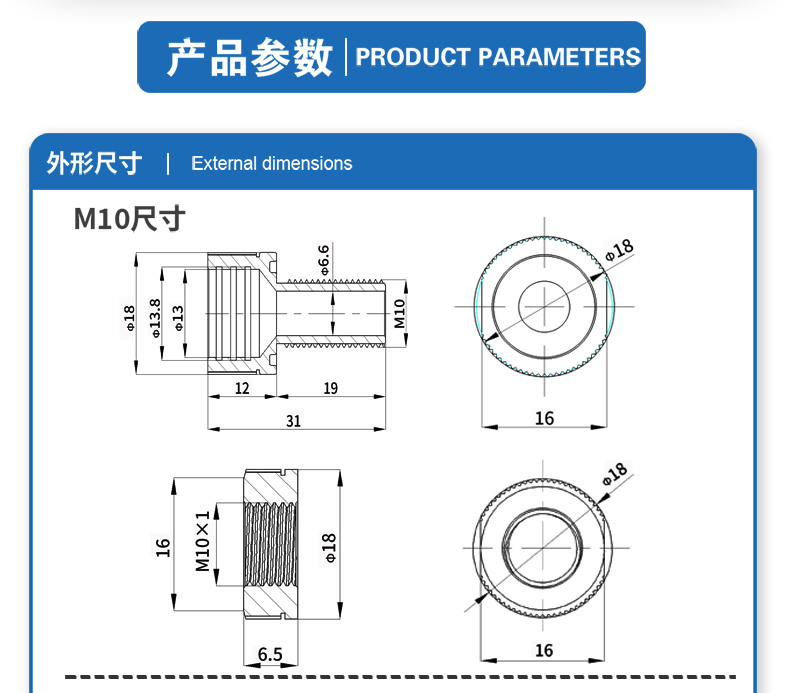 产品参数 | PRODUCT PARAMETERS

外形尺寸 | External dimensions

M10尺寸

Φ18
Φ13.8
Φ13
Φ6.6
M10
12
19
31

Φ18
16

16
M10×1
Φ18
6.5

Φ18
16