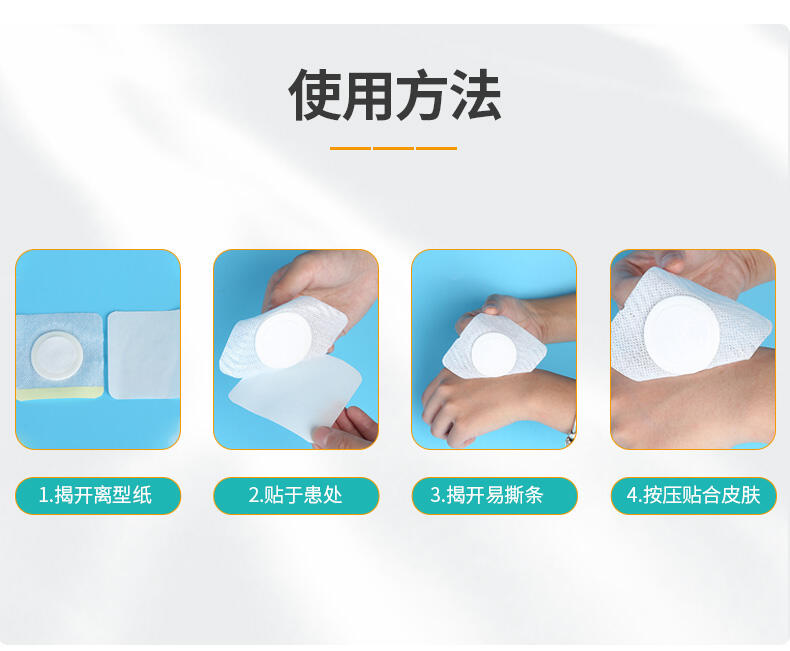 使用方法

1.揭开离型纸

2.贴于患处

3.揭开易撕条

4.按压贴合皮肤