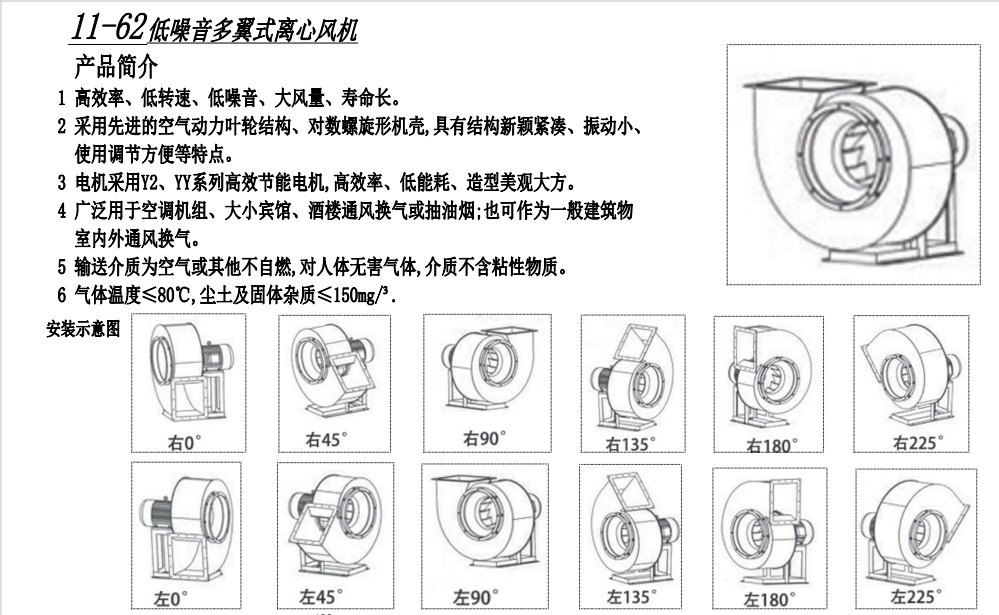 11-62低噪音多翼式离心风机

产品简介

1 高效率、低转速、低噪音、大风量、寿命长。

2 采用先进的空气动力叶轮结构、对数螺旋形机壳,具有结构新颖紧凑、振动小、使用调节方便等特点。

3 电机采用Y2、YY系列高效节能电机,高效率、低能耗、造型美观大方。

4 广泛用于空调机组、大小宾馆、酒楼通风换气或抽油烟;也可作为一般建筑物室内外通风换气。

5 输送介质为空气或其他不自燃,对人体无害气体,介质不含粘性物质。

6 气体温度≤80℃,尘土及固体杂质≤150mg/³.

安装示意图

右0°

右45°

右90°

右135°

右180°

右225°

左0°

左45°

左90°

左135°

左180°

左225°