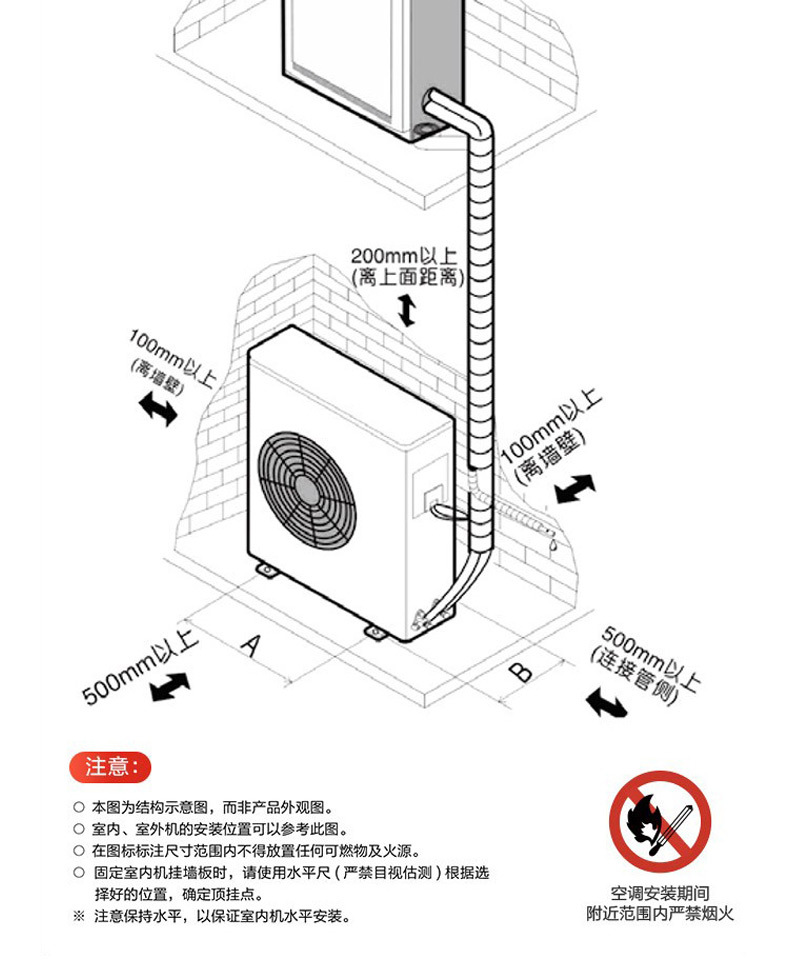 200mm以上
(离上面距离)

100mm以上
(离墙壁)

100mm以上
(离墙壁)

500mm以上

A

B

500mm以上
(连接管侧)

注意:

○ 本图为结构示意图，而非产品外观图。
○ 室内、室外机的安装位置可以参考此图。
○ 在图标标注尺寸范围内不得放置任何可燃物及火源。
○ 固定室内机挂墙板时，请使用水平尺（严禁目视估测）根据选择好的位置，确定顶挂点。
※ 注意保持水平，以保证室内机水平安装。

空调安装期间
附近范围内严禁烟火