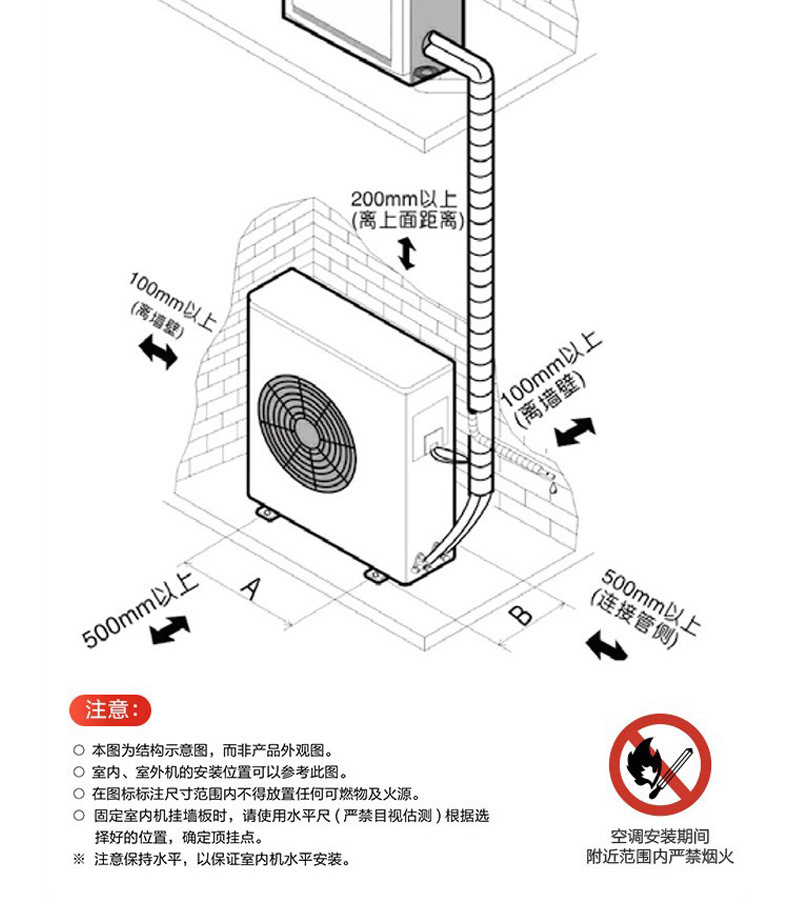 200mm以上
(离上面距离)

100mm以上
(离墙壁)

100mm以上
(离墙壁)

A

B

500mm以上

500mm以上
(连接管侧)

注意:

○ 本图为结构示意图，而非产品外观图。
○ 室内、室外机的安装位置可以参考此图。
○ 在图标标注尺寸范围内不得放置任何可燃物及火源。
○ 固定室内机挂墙板时，请使用水平尺（严禁目视估测）根据选择好的位置，确定顶挂点。
※ 注意保持水平，以保证室内机水平安装。

空调安装期间
附近范围内严禁烟火