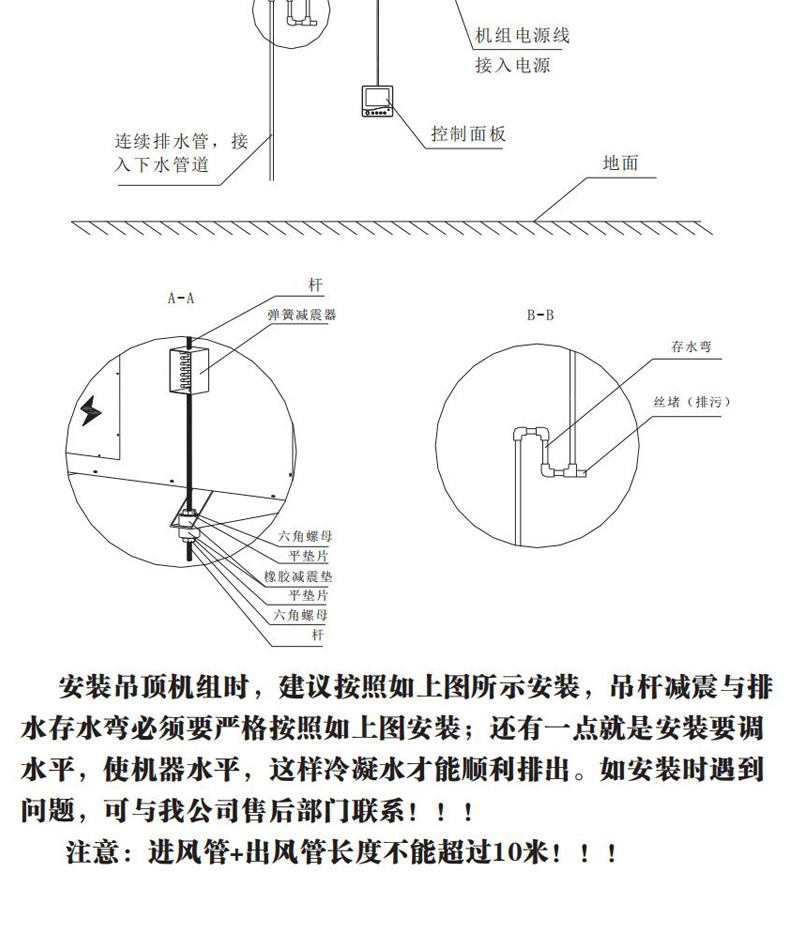 机组电源线
接入电源

控制面板

连续排水管，接入下水管道

地面

A-A

杆
弹簧减震器

六角螺母
平垫片
橡胶减震垫
平垫片
六角螺母
杆

B-B

存水弯

丝堵（排污）

安装吊顶机组时，建议按照如上图所示安装，吊杆减震与排水存水弯必须要严格按照如上图安装；还有一点就是安装要调水平，使机器水平，这样冷凝水才能顺利排出。如安装时遇到问题，可与我公司售后部门联系！！！

注意：进风管+出风管长度不能超过10米！！！