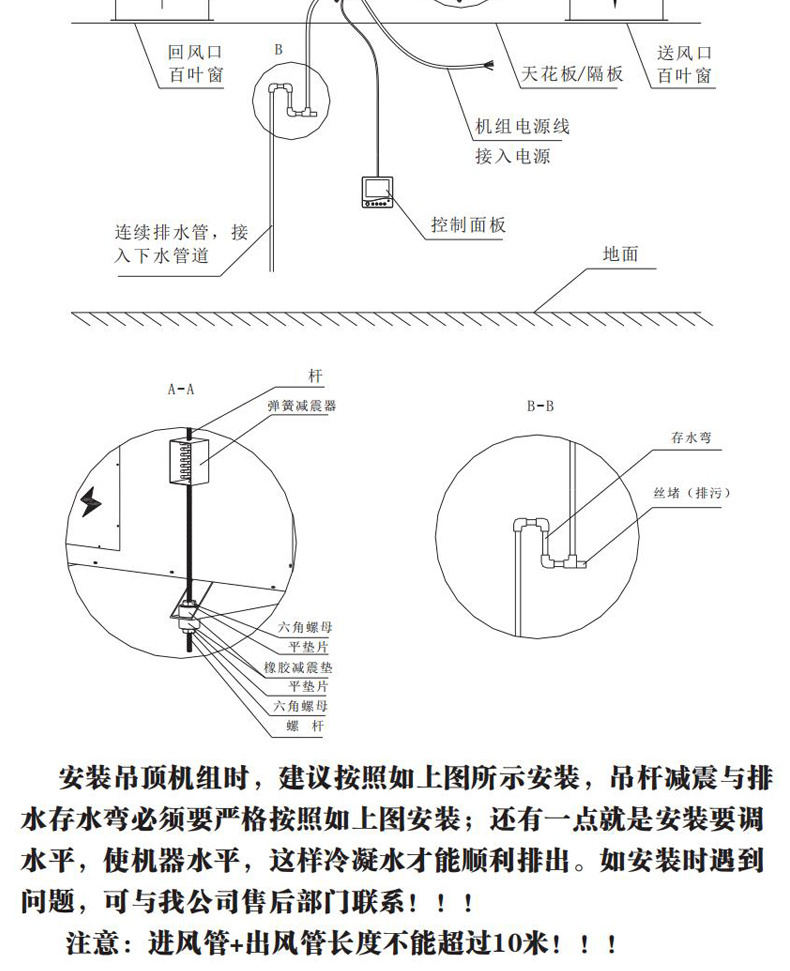 回风口
百叶窗

B

天花板/隔板

送风口
百叶窗

机组电源线
接入电源

控制面板

连续排水管，接入下水管道

地面

A-A

杆

弹簧减震器

六角螺母
平垫片
橡胶减震垫
平垫片
六角螺母
螺　杆

B-B

存水弯

丝堵（排污）

安装吊顶机组时，建议按照如上图所示安装，吊杆减震与排水存水弯必须要严格按照如上图安装；还有一点就是安装要调水平，使机器水平，这样冷凝水才能顺利排出。如安装时遇到问题，可与我公司售后部门联系！！！

注意：进风管+出风管长度不能超过10米！！！