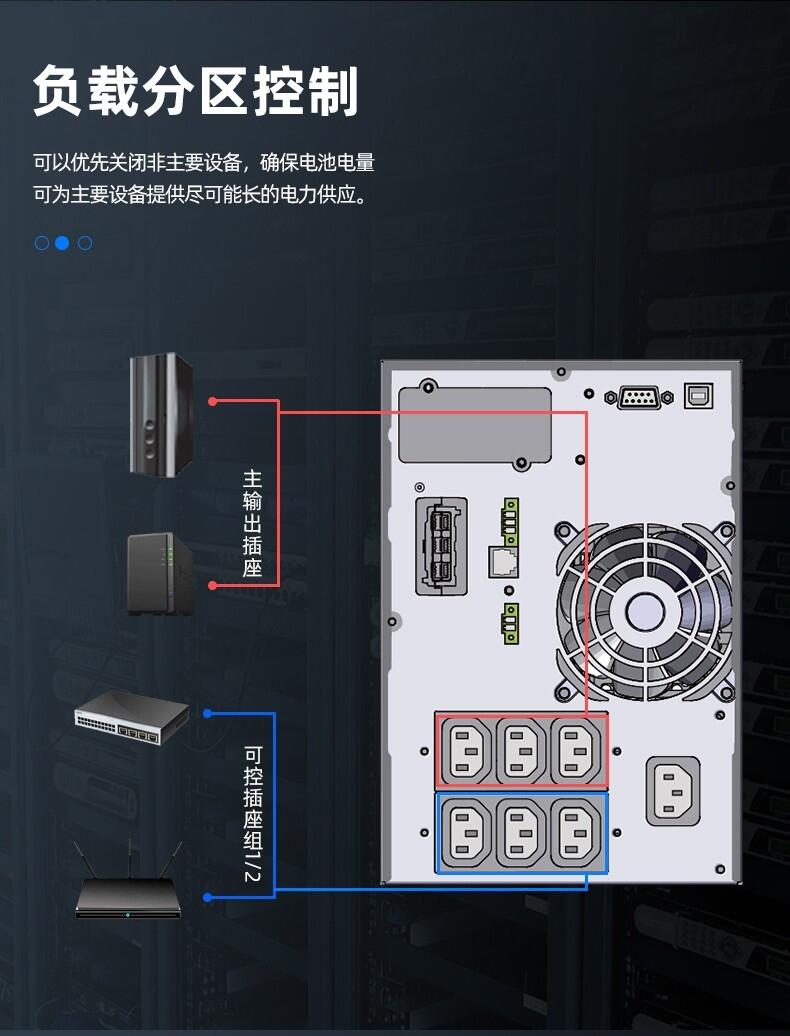 负载分区控制

可以优先关闭非主要设备，确保电池电量可为主要设备提供尽可能长的电力供应。

主输出插座

可控插座组1/2