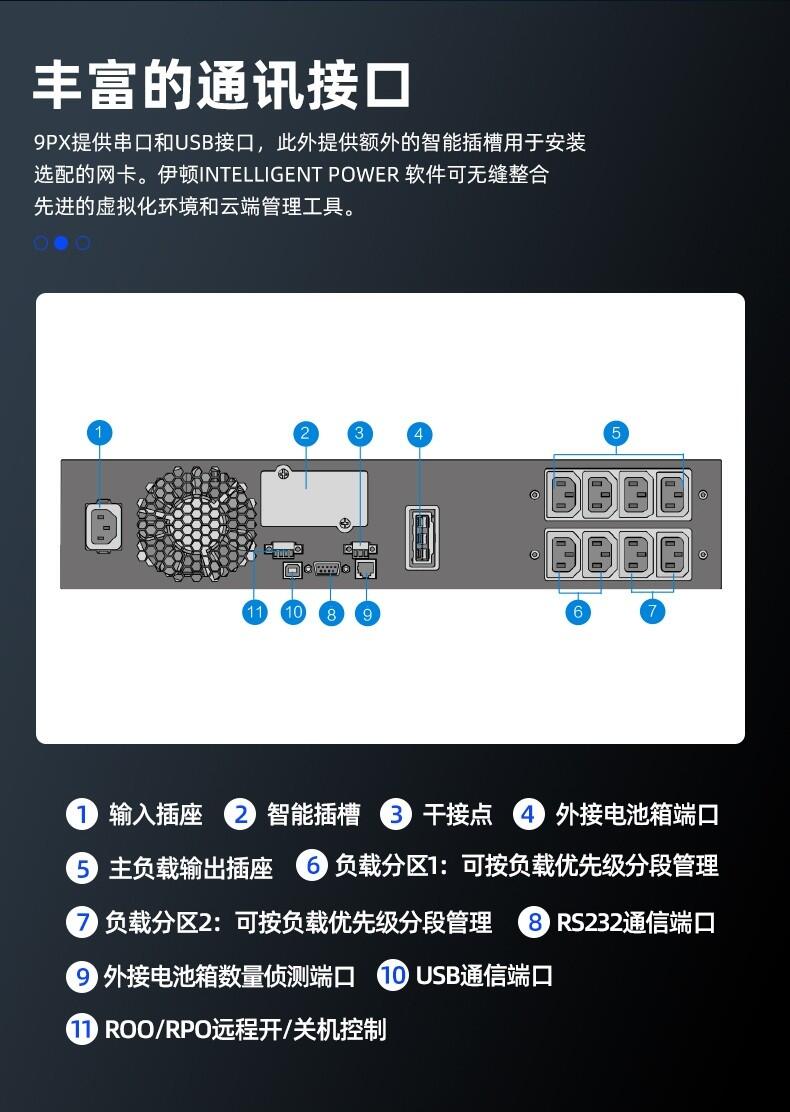 丰富的通讯接口

9PX提供串口和USB接口，此外提供额外的智能插槽用于安装选配的网卡。伊顿INTELLIGENT POWER 软件可无缝整合先进的虚拟化环境和云端管理工具。

1 2 3 4 5

11 10 8 9 6 7

1 输入插座 2 智能插槽 3 干接点 4 外接电池箱端口

5 主负载输出插座 6 负载分区1：可按负载优先级分段管理

7 负载分区2：可按负载优先级分段管理 8 RS232通信端口

9 外接电池箱数量侦测端口 10 USB通信端口

11 ROO/RPO远程开/关机控制