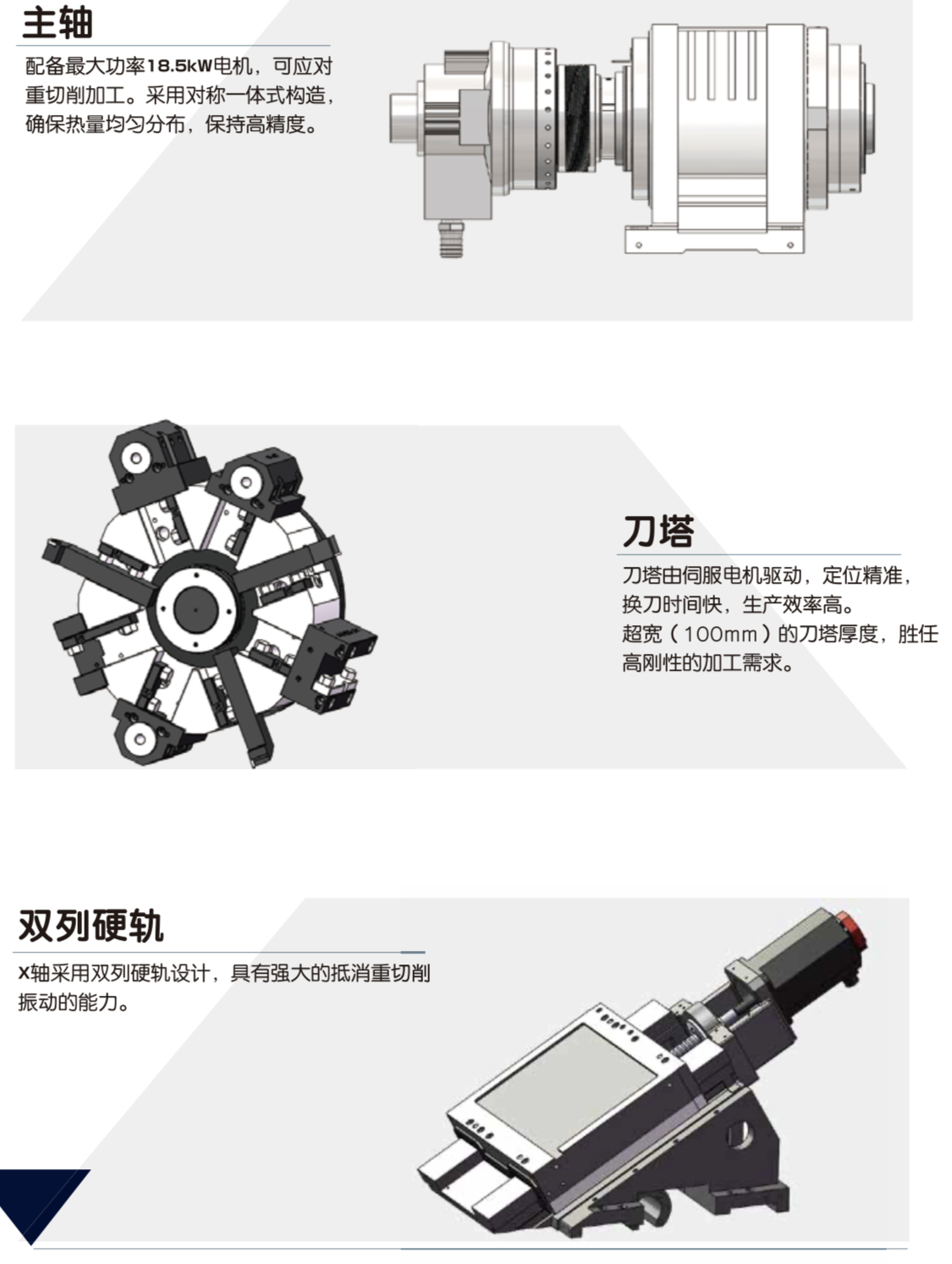 主轴

配备最大功率18.5kW电机，可应对重切削加工。采用对称一体式构造，确保热量均匀分布，保持高精度。

刀塔

刀塔由伺服电机驱动，定位精准，换刀时间快，生产效率高。
超宽（100mm）的刀塔厚度，胜任高刚性的加工需求。

双列硬轨

X轴采用双列硬轨设计，具有强大的抵消重切削振动的能力。