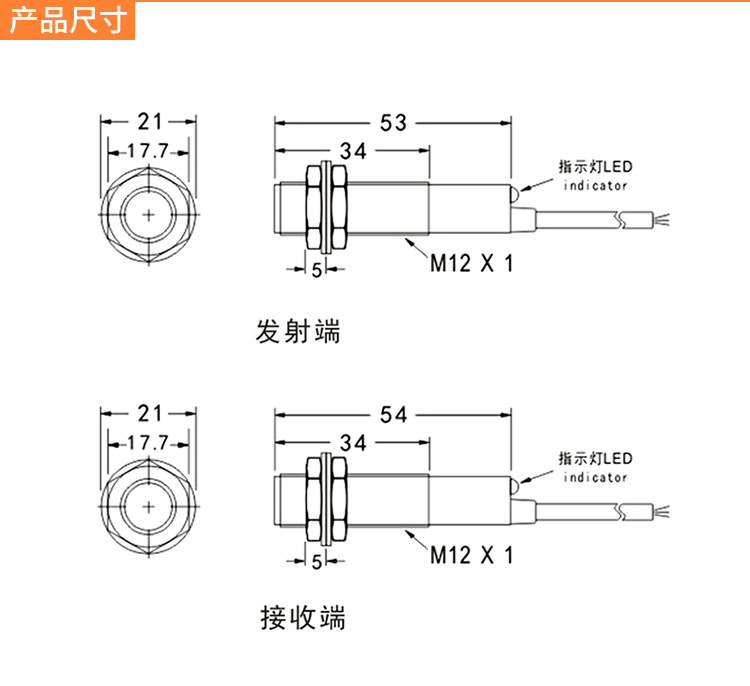 产品尺寸

21
17.7

53
34
指示灯LED
indicator
5
M12 X 1

发射端

21
17.7

54
34
指示灯LED
indicator
5
M12 X 1

接收端