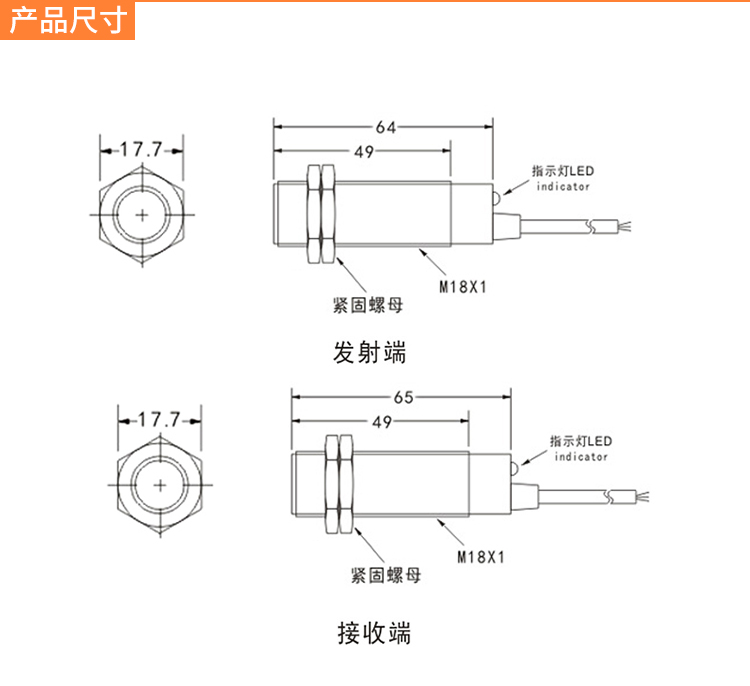 产品尺寸

17.7

64

49

指示灯LED
indicator

M18X1

紧固螺母

发射端

17.7

65

49

指示灯LED
indicator

M18X1

紧固螺母

接收端