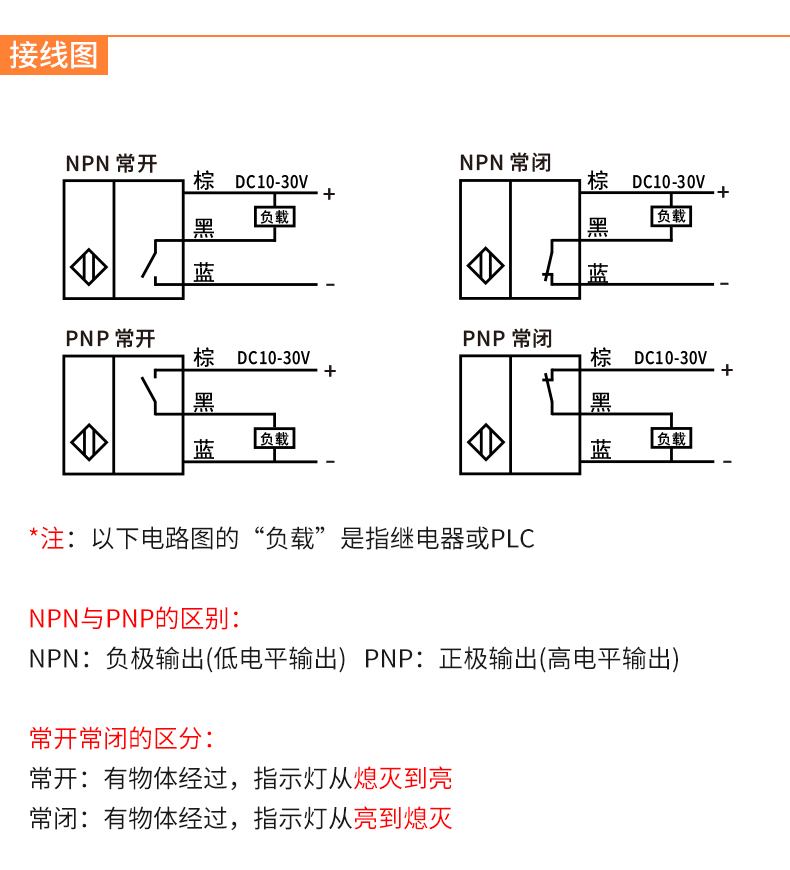 接线图

NPN 常开
棕 DC10-30V +
负载
黑
蓝 -

NPN 常闭
棕 DC10-30V +
负载
黑
蓝 -

PNP 常开
棕 DC10-30V +
黑
负载
蓝 -

PNP 常闭
棕 DC10-30V +
黑
负载
蓝 -

*注：以下电路图的“负载”是指继电器或PLC

NPN与PNP的区别：
NPN：负极输出(低电平输出) PNP：正极输出(高电平输出)

常开常闭的区分：
常开：有物体经过，指示灯从熄灭到亮
常闭：有物体经过，指示灯从亮到熄灭