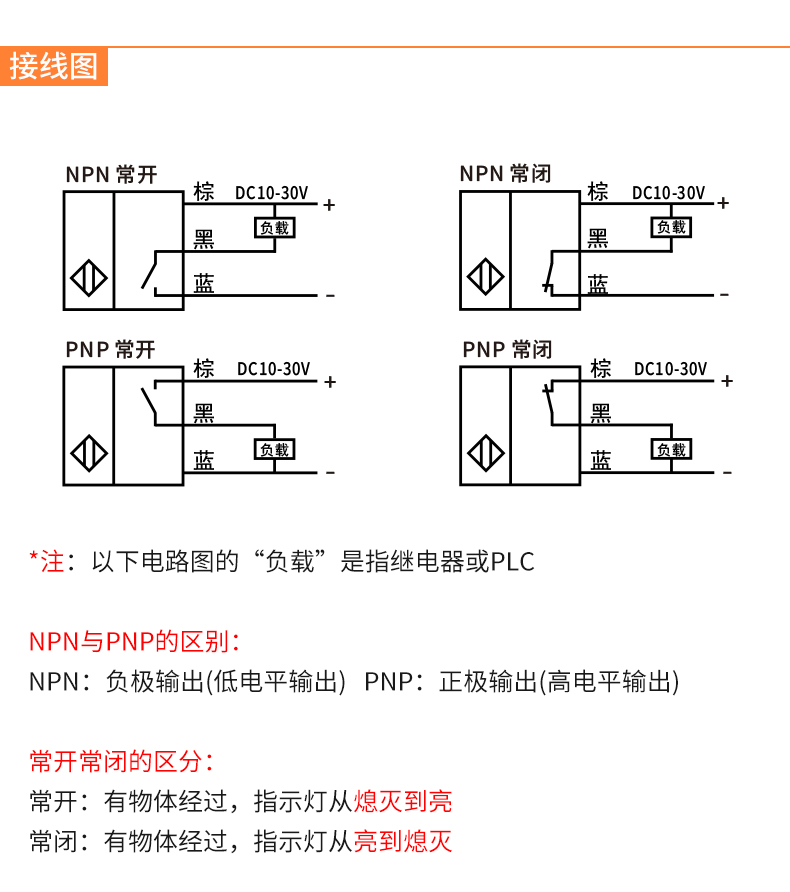 接线图

NPN 常开
棕 DC10-30V +
负载
黑
蓝 -

NPN 常闭
棕 DC10-30V +
负载
黑
蓝 -

PNP 常开
棕 DC10-30V +
黑
负载
蓝 -

PNP 常闭
棕 DC10-30V +
黑
负载
蓝 -

*注：以下电路图的“负载”是指继电器或PLC

NPN与PNP的区别：
NPN：负极输出(低电平输出） PNP：正极输出(高电平输出)

常开常闭的区分：
常开：有物体经过，指示灯从熄灭到亮
常闭：有物体经过，指示灯从亮到熄灭