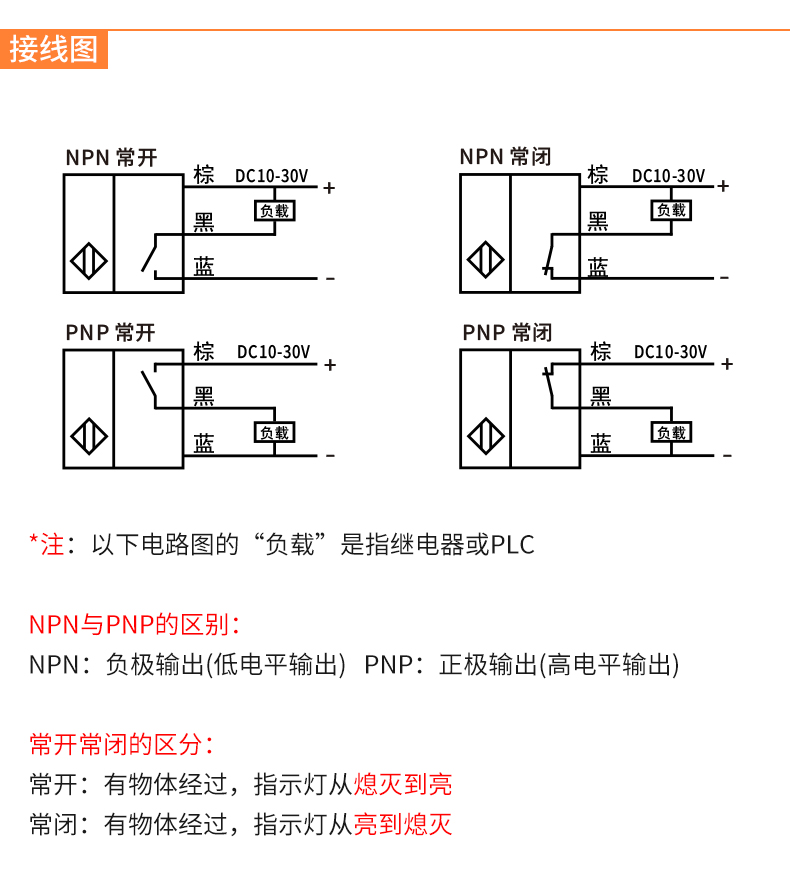 接线图

NPN 常开
棕 DC10-30V +
负载
黑
蓝 -

NPN 常闭
棕 DC10-30V +
负载
黑
蓝 -

PNP 常开
棕 DC10-30V +
黑
负载
蓝 -

PNP 常闭
棕 DC10-30V +
黑
负载
蓝 -

*注：以下电路图的“负载”是指继电器或PLC

NPN与PNP的区别：
NPN：负极输出(低电平输出) PNP：正极输出(高电平输出)

常开常闭的区分：
常开：有物体经过，指示灯从熄灭到亮
常闭：有物体经过，指示灯从亮到熄灭