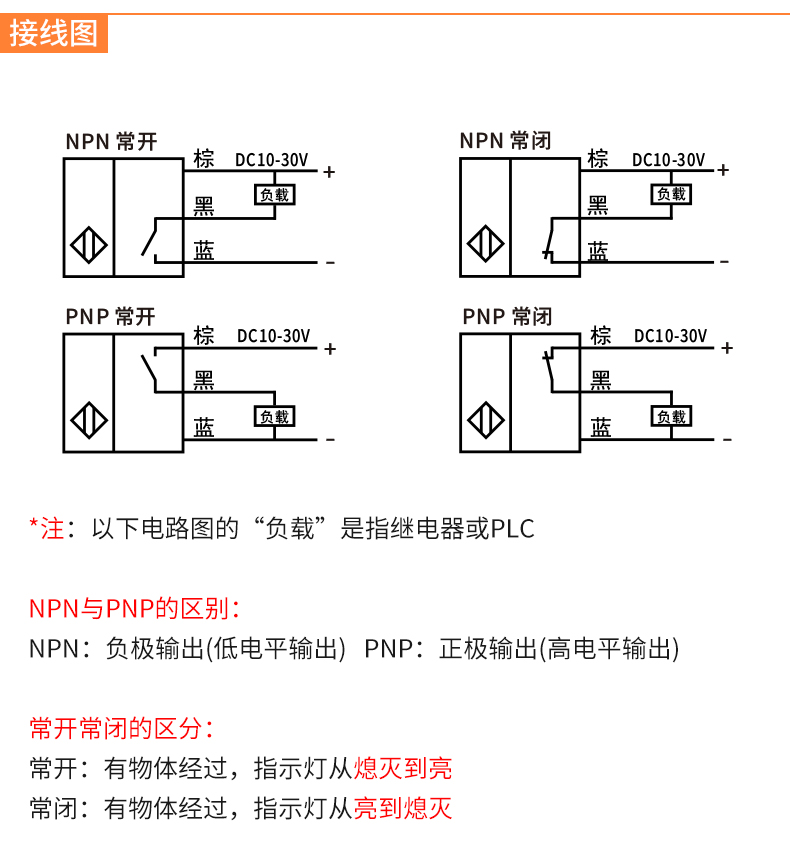 接线图

NPN 常开
棕 DC10-30V +
负载
黑
蓝 -

NPN 常闭
棕 DC10-30V +
负载
黑
蓝 -

PNP 常开
棕 DC10-30V +
黑
负载
蓝 -

PNP 常闭
棕 DC10-30V +
黑
负载
蓝 -

*注：以下电路图的“负载”是指继电器或PLC

NPN与PNP的区别：
NPN：负极输出(低电平输出) PNP：正极输出(高电平输出)

常开常闭的区分：
常开：有物体经过，指示灯从熄灭到亮
常闭：有物体经过，指示灯从亮到熄灭