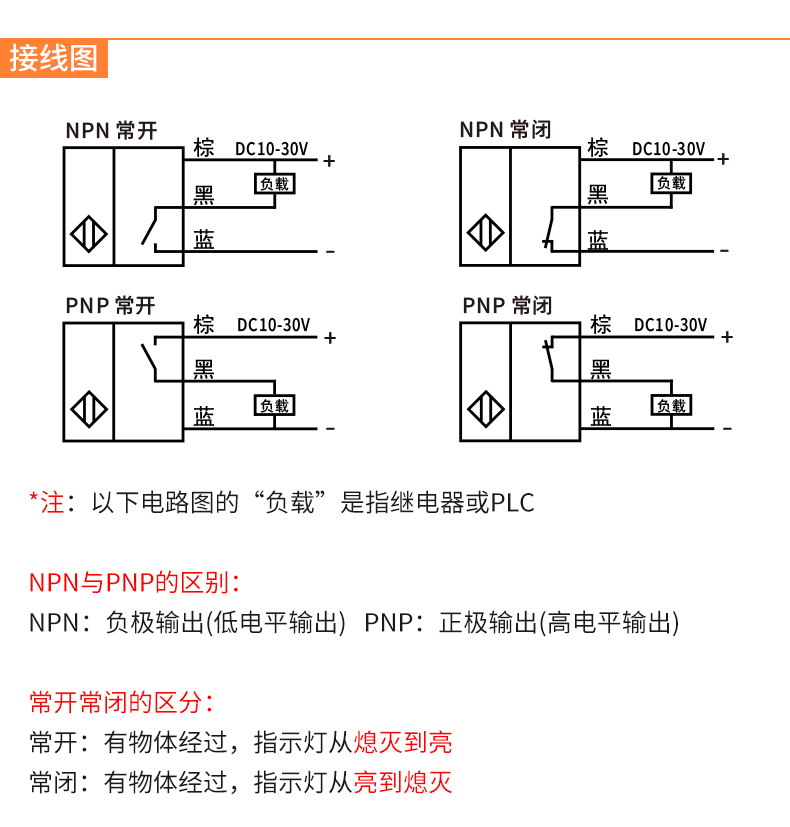 接线图

NPN 常开
棕 DC10-30V +
负载
黑
蓝 -

NPN 常闭
棕 DC10-30V +
负载
黑
蓝 -

PNP 常开
棕 DC10-30V +
黑
负载
蓝 -

PNP 常闭
棕 DC10-30V +
黑
负载
蓝 -

*注：以下电路图的“负载”是指继电器或PLC

NPN与PNP的区别：
NPN：负极输出(低电平输出) PNP：正极输出(高电平输出)

常开常闭的区分：
常开：有物体经过，指示灯从熄灭到亮
常闭：有物体经过，指示灯从亮到熄灭