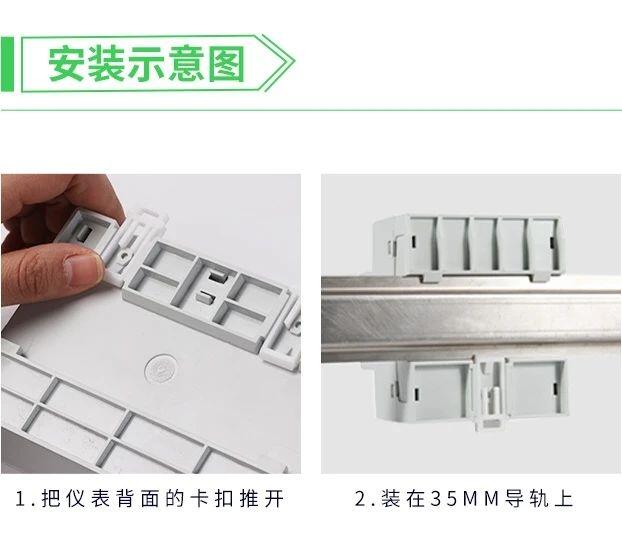 安装示意图

1.把仪表背面的卡扣推开

2.装在35MM导轨上