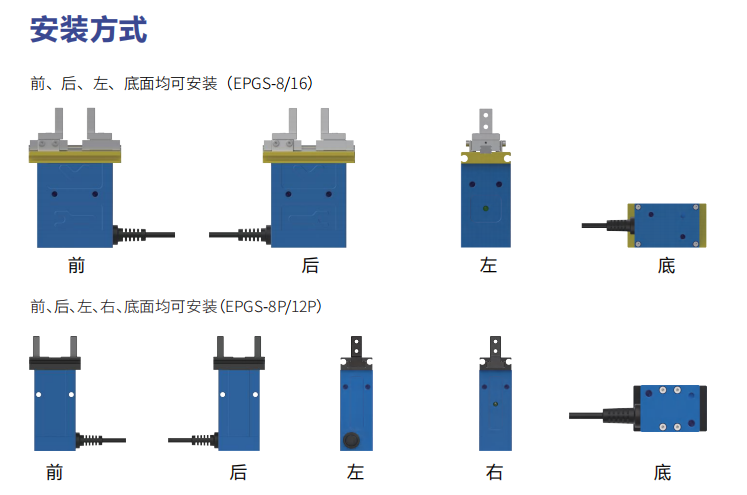 安装方式

前、后、左、底面均可安装（EPGS-8/16）

前

后

左

底

前、后、左、右、底面均可安装（EPGS-8P/12P）

前

后

左

右

底