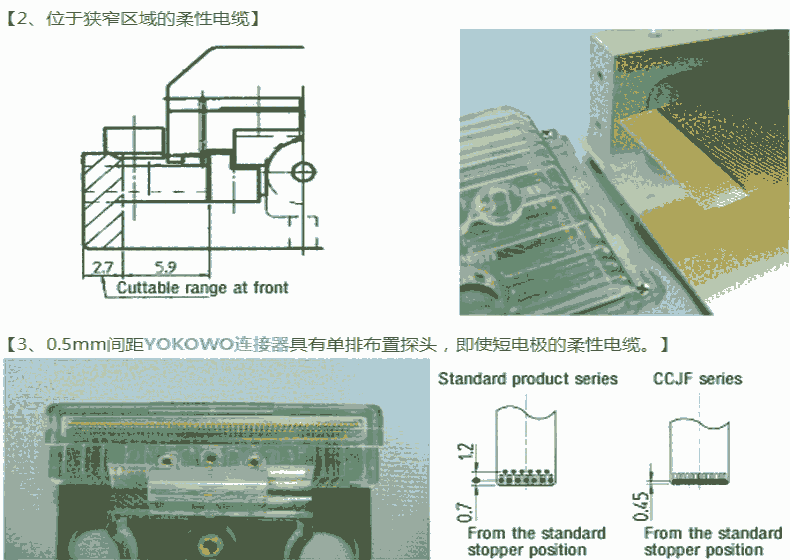 【2、位于狭窄区域的柔性电缆】

2.7
5.9
Cuttable range at front

【3、0.5mm间距YOKOWO连接器具有单排布置探头，即使短电极的柔性电缆。】

Standard product series
1.2
0.7
From the standard stopper position

CCJF series
0.45
From the standard stopper position