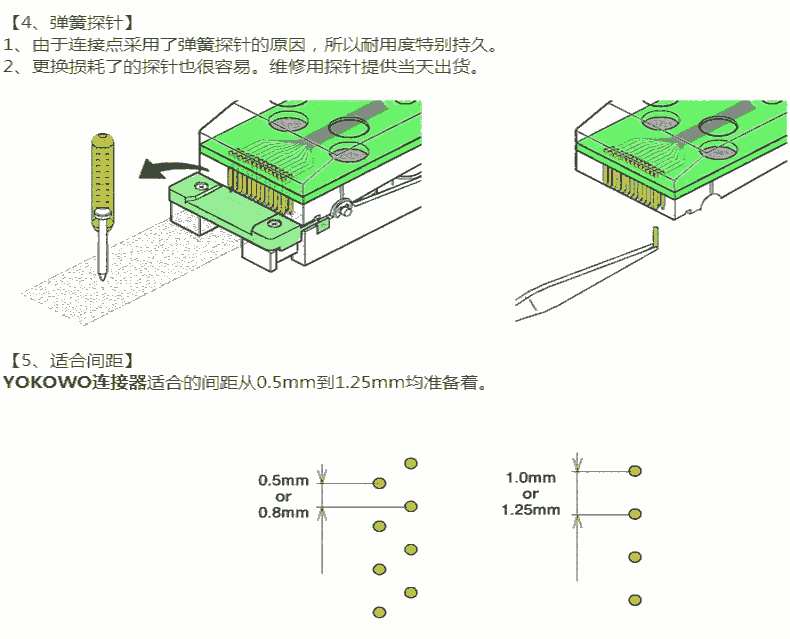 【4、弹簧探针】
1、由于连接点采用了弹簧探针的原因，所以耐用度特别持久。
2、更换损耗了的探针也很容易。维修用探针提供当天出货。

【5、适合间距】
YOKOWO连接器适合的间距从0.5mm到1.25mm均准备着。

0.5mm
or
0.8mm

1.0mm
or
1.25mm