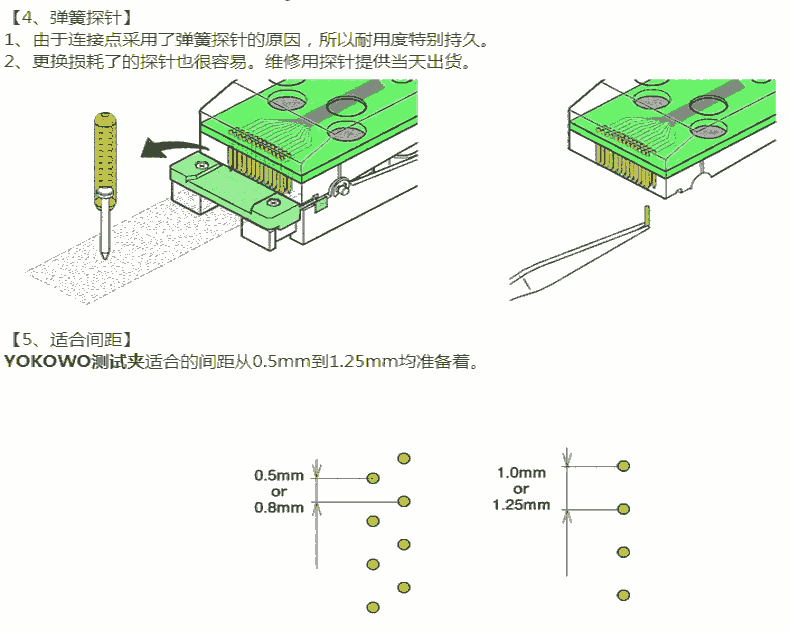 【4、弹簧探针】
1、由于连接点采用了弹簧探针的原因，所以耐用度特别持久。
2、更换损耗了的探针也很容易。维修用探针提供当天出货。

【5、适合间距】
YOKOWO测试夹适合的间距从0.5mm到1.25mm均准备着。

0.5mm
or
0.8mm

1.0mm
or
1.25mm