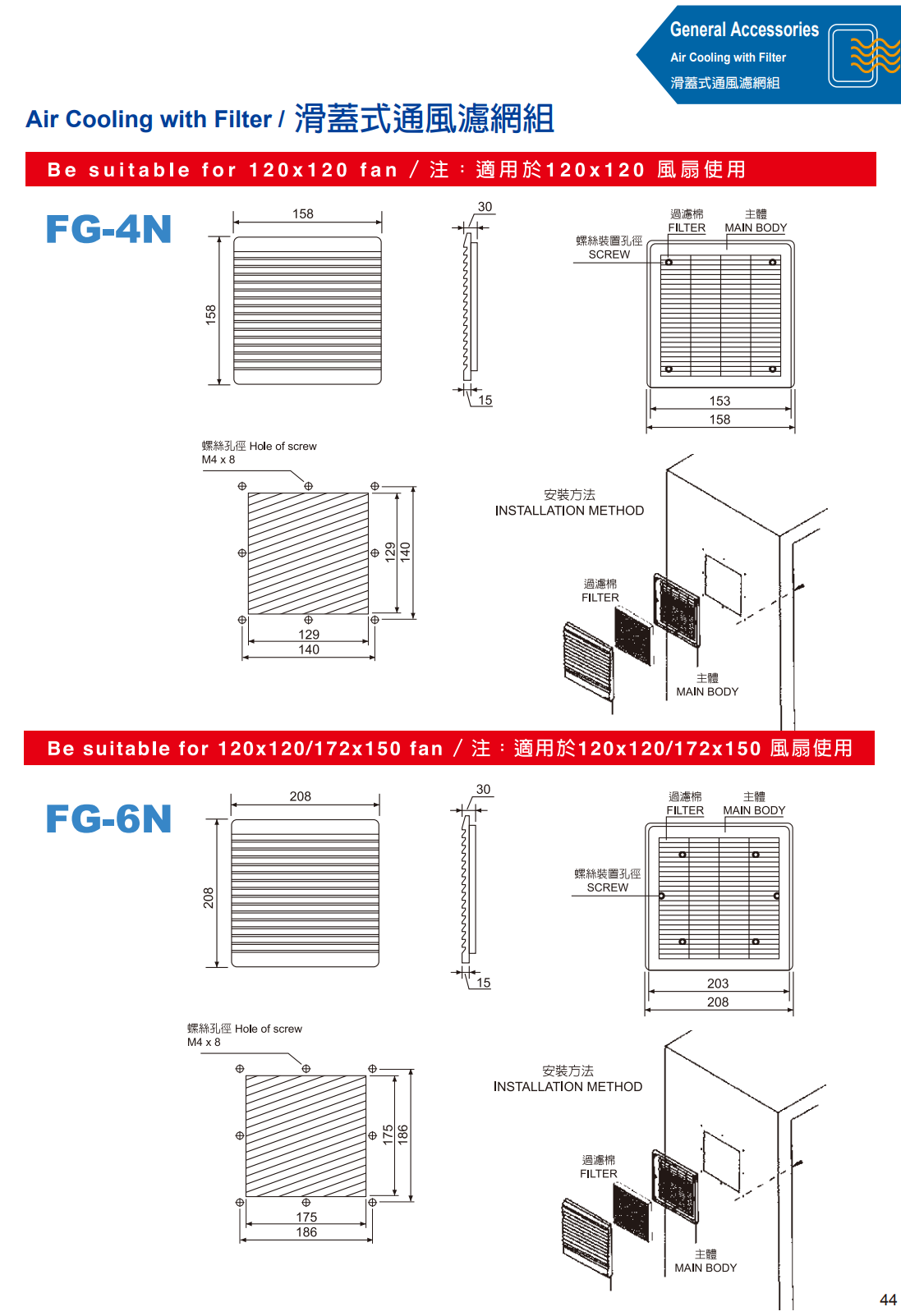 General Accessories
Air Cooling with Filter
滑蓋式通風濾網組

Air Cooling with Filter / 滑蓋式通風濾網組

Be suitable for 120x120 fan / 注：適用於120x120 風扇使用

FG-4N

158

158

30

15

過濾棉
FILTER

主體
MAIN BODY

螺絲裝置孔徑
SCREW

153

158

螺絲孔徑 Hole of screw
M4 x 8

129

140

129

140

安裝方法
INSTALLATION METHOD

過濾棉
FILTER

主體
MAIN BODY

Be suitable for 120x120/172x150 fan / 注：適用於120x120/172x150 風扇使用

FG-6N

208

208

30

15

過濾棉
FILTER

主體
MAIN BODY

螺絲裝置孔徑
SCREW

203

208

螺絲孔徑 Hole of screw
M4 x 8

175

186

175

186

安裝方法
INSTALLATION METHOD

過濾棉
FILTER

主體
MAIN BODY

44