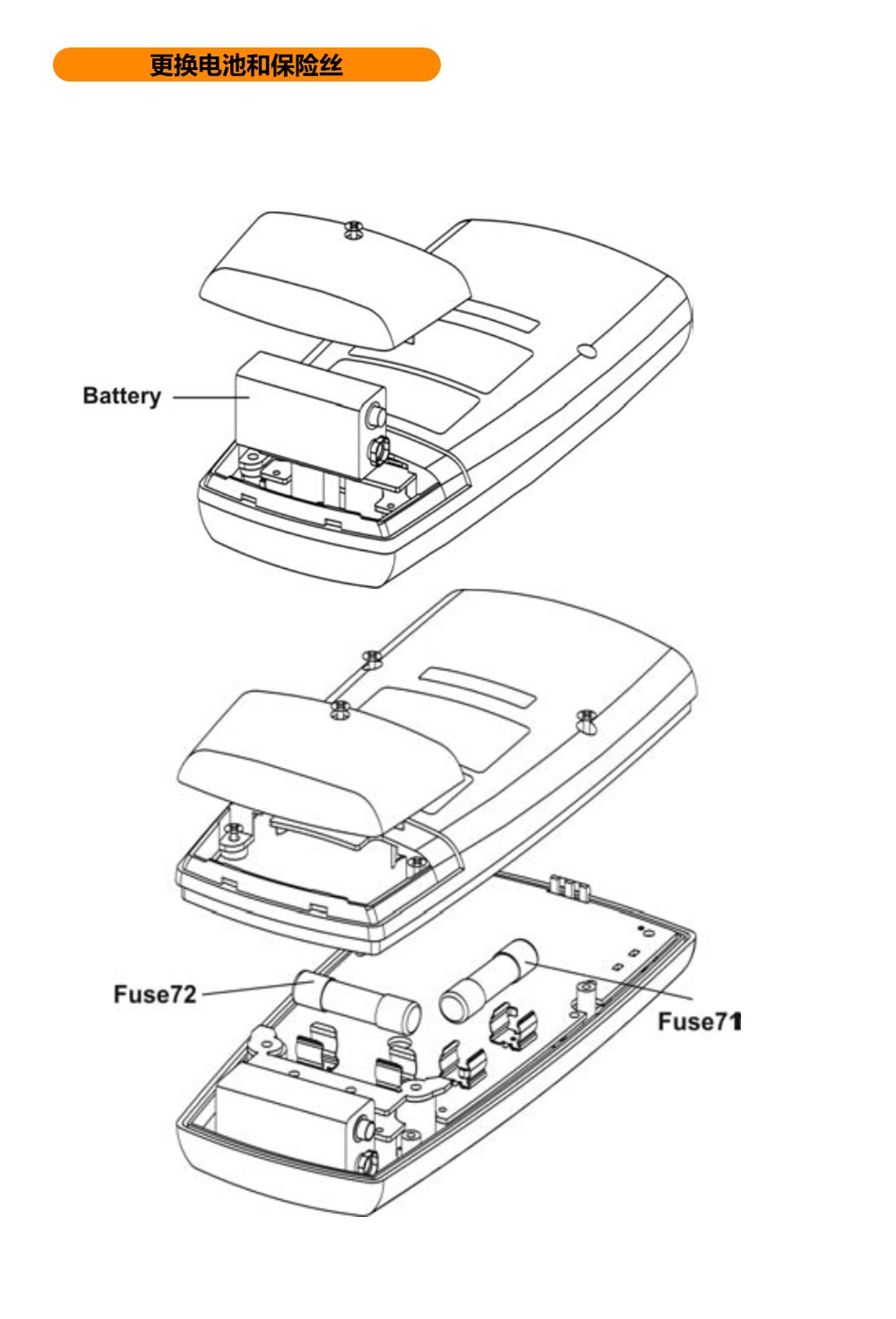 更换电池和保险丝

Battery

Fuse72

Fuse71