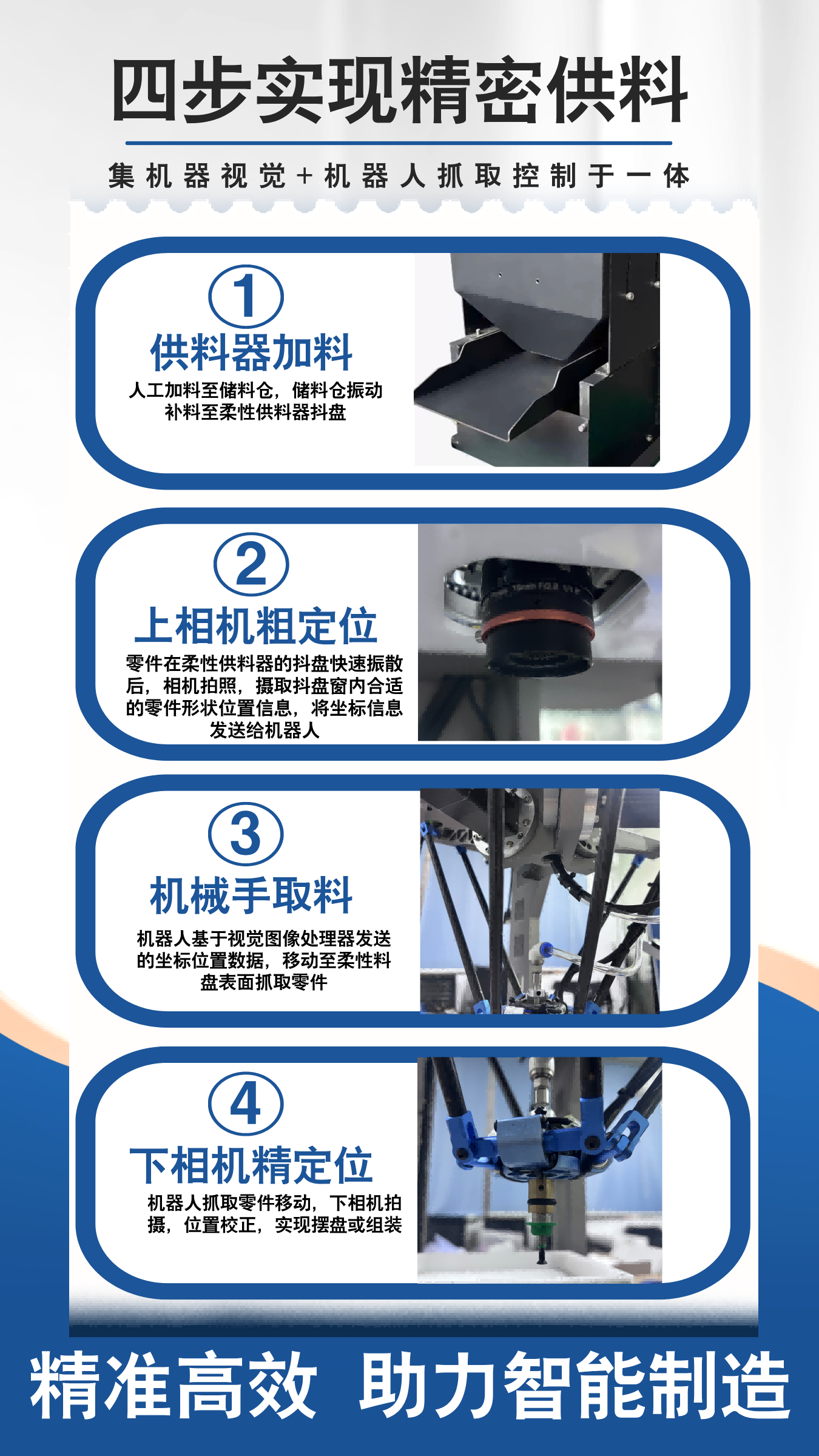 四步实现精密供料

集机器视觉+机器人抓取控制于一体

①
供料器加料
人工加料至储料仓，储料仓振动补料至柔性供料器抖盘

②
上相机粗定位
零件在柔性供料器的抖盘快速振散后，相机拍照，摄取抖盘窗内合适的零件形状位置信息，将坐标信息发送给机器人

③
机械手取料
机器人基于视觉图像处理器发送的坐标位置数据，移动至柔性料盘表面抓取零件

④
下相机精定位
机器人抓取零件移动，下相机拍摄，位置校正，实现摆盘或组装

精准高效 助力智能制造