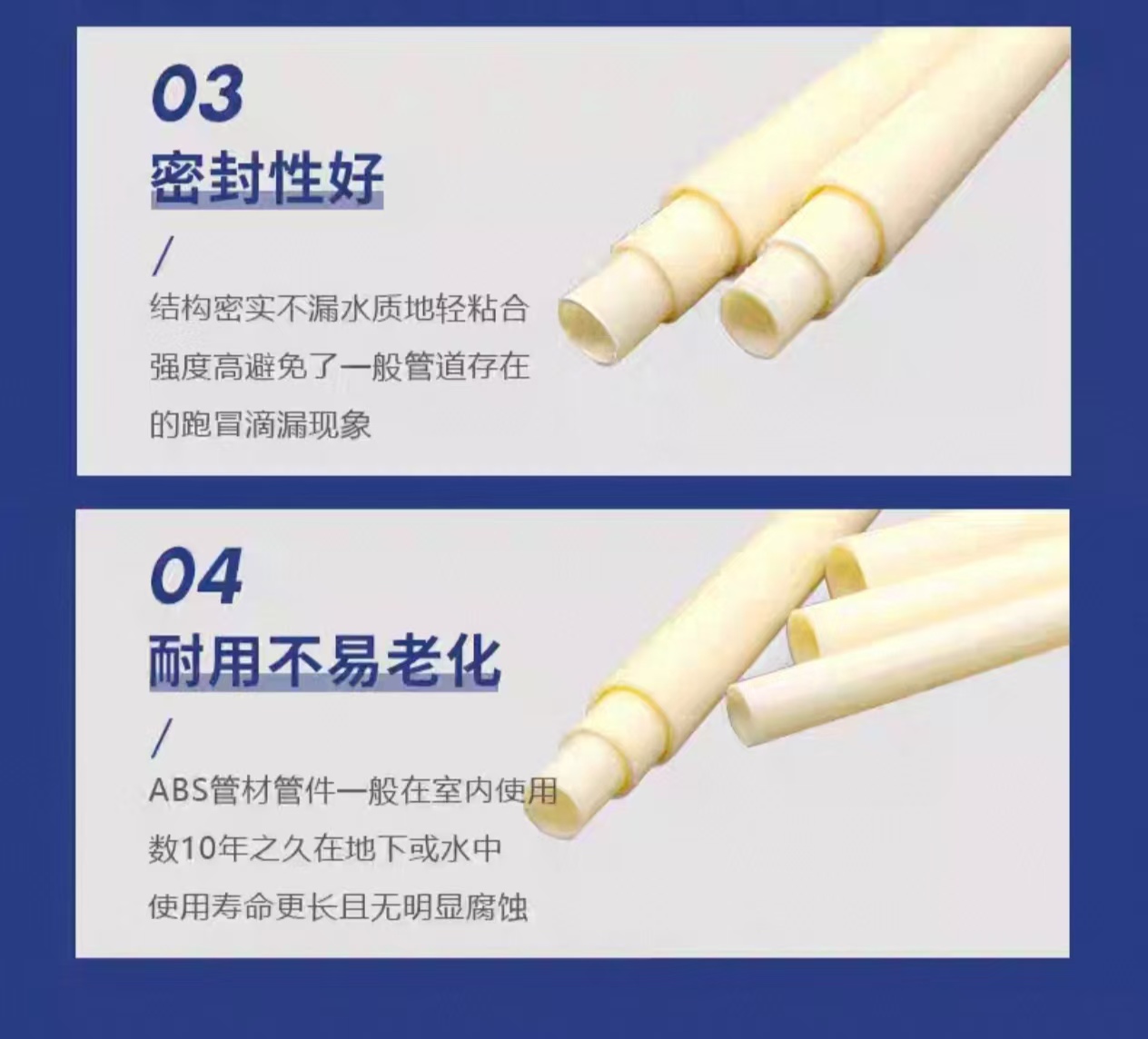 03

密封性好

/

结构密实不漏水质地轻粘合强度高避免了一般管道存在的跑冒滴漏现象

04

耐用不易老化

/

ABS管材管件一般在室内使用数10年之久在地下或水中使用寿命更长且无明显腐蚀