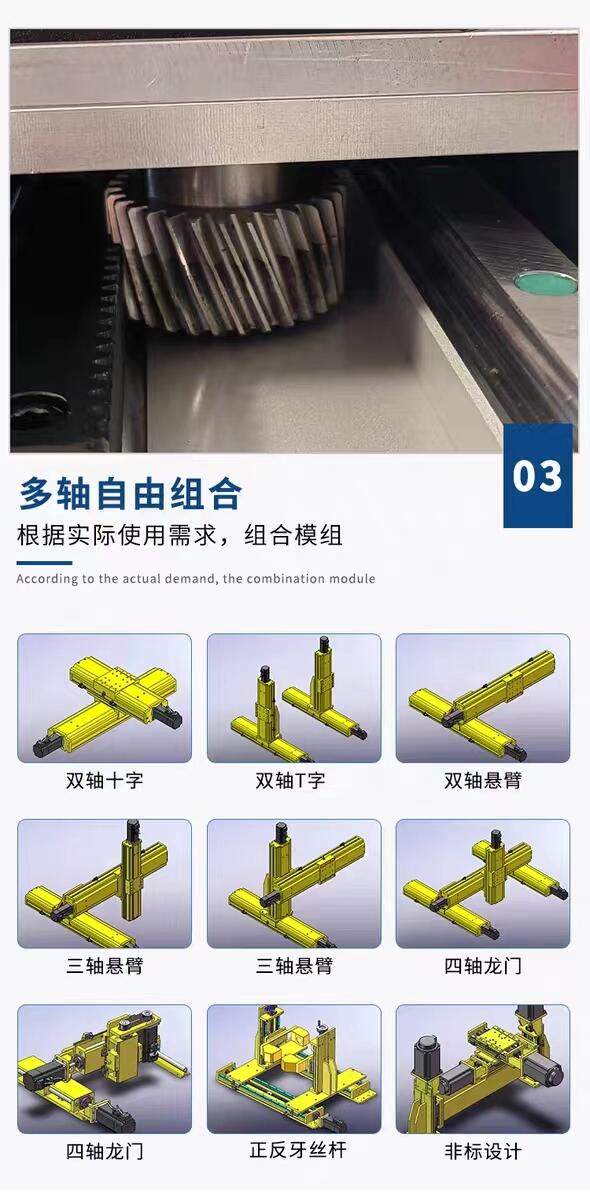 03

多轴自由组合

根据实际使用需求，组合模组

According to the actual demand, the combination module

双轴十字

双轴T字

双轴悬臂

三轴悬臂

三轴悬臂

四轴龙门

四轴龙门

正反牙丝杆

非标设计