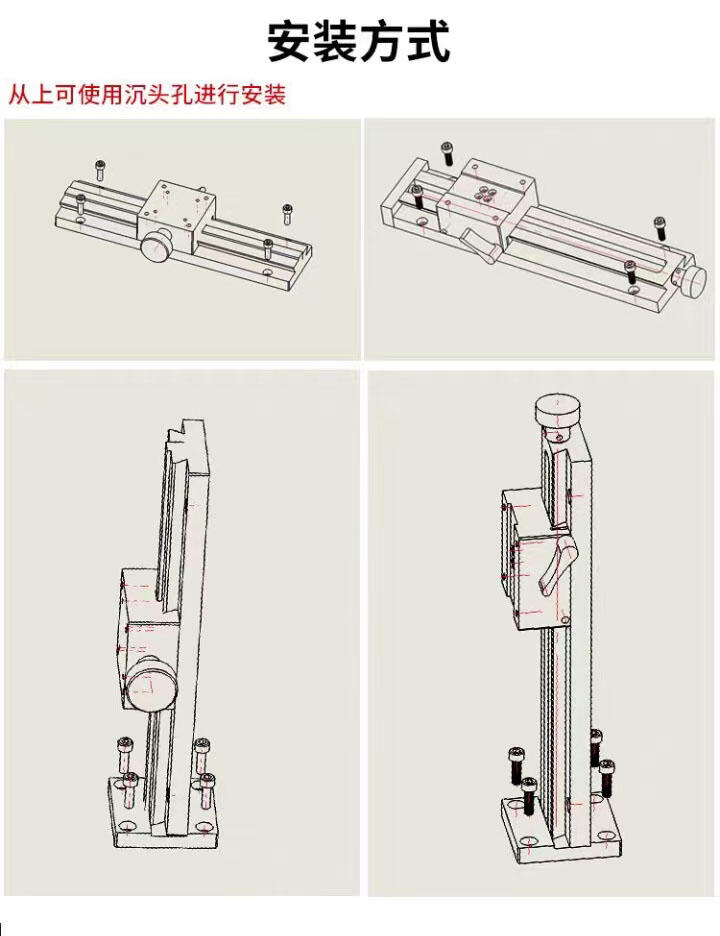 安装方式

从上可使用沉头孔进行安装