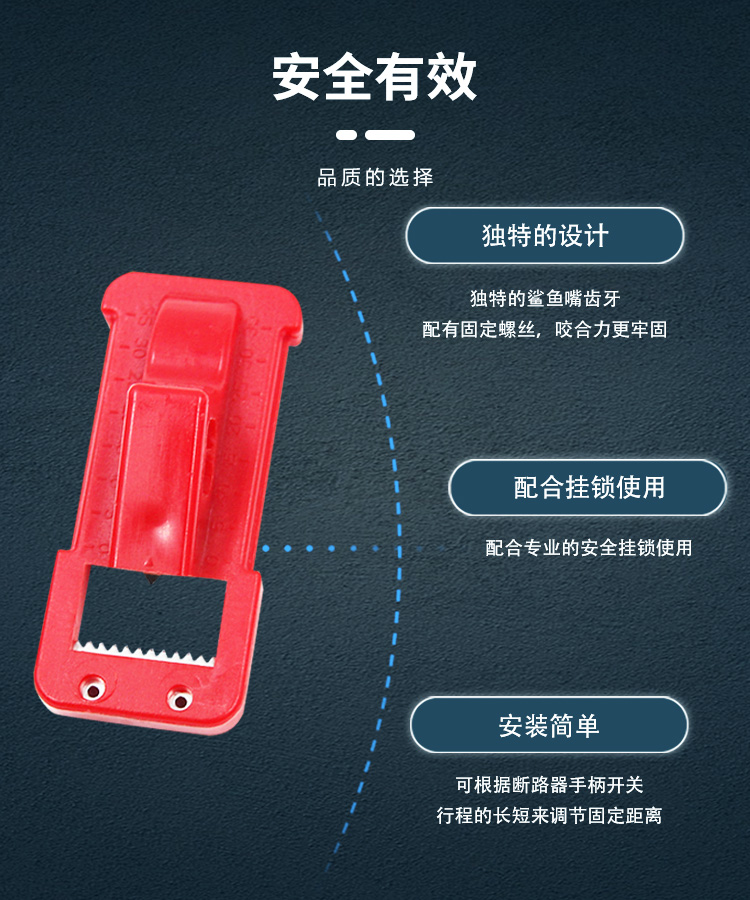 安全有效

品质的选择

独特的设计

独特的鲨鱼嘴齿牙
配有固定螺丝，咬合力更牢固

配合挂锁使用

配合专业的安全挂锁使用

安装简单

可根据断路器手柄开关
行程的长短来调节固定距离