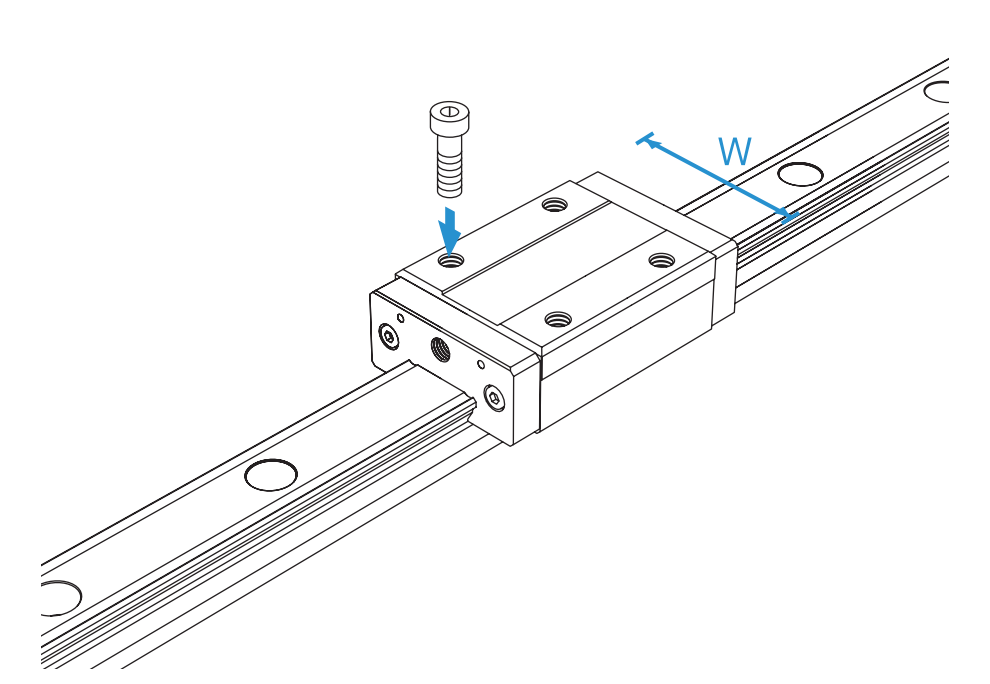 W