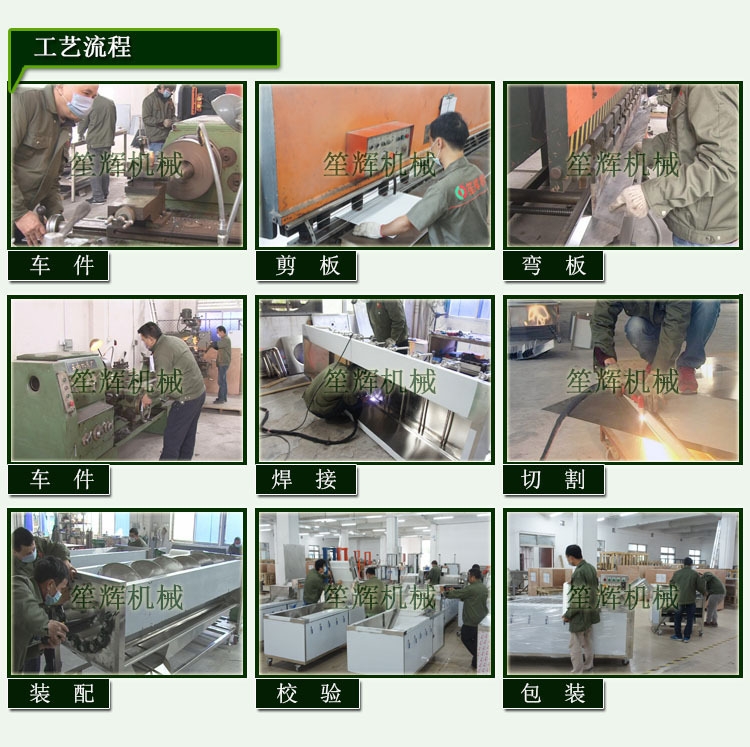 工艺流程

笙辉机械
车 件

笙辉机械
剪 板

笙辉机械
弯 板

笙辉机械
车 件

笙辉机械
焊 接

笙辉机械
切 割

笙辉机械
装 配

笙辉机械
校 验

笙辉机械
包 装