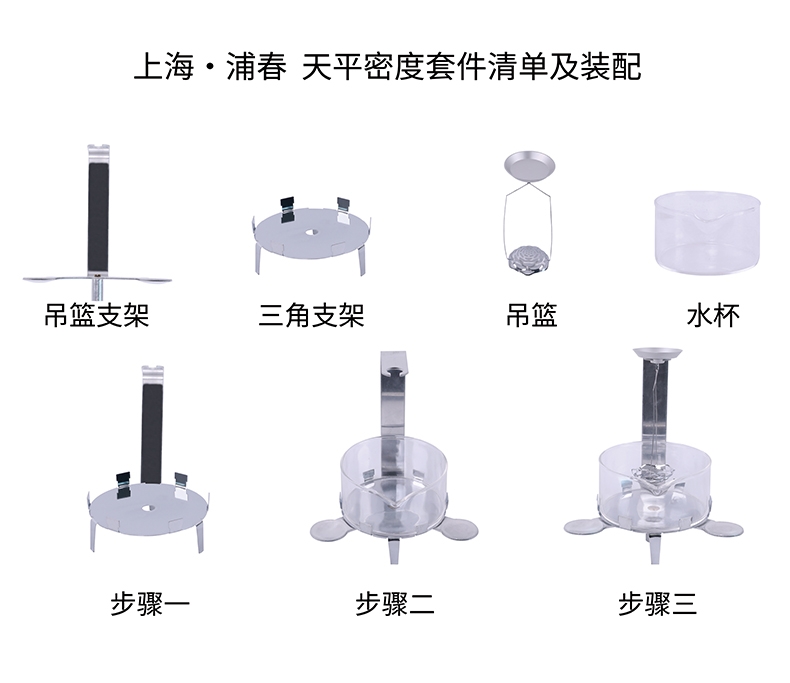 上海·浦春 天平密度套件清单及装配

吊篮支架

三角支架

吊篮

水杯

步骤一

步骤二

步骤三