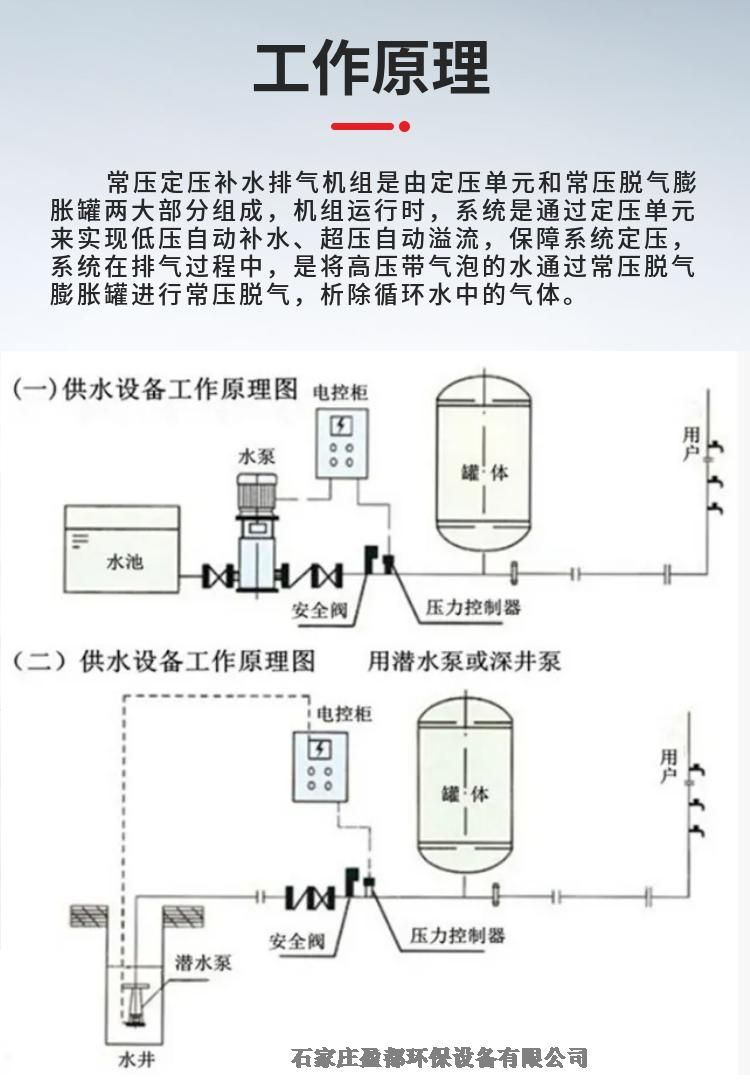 工作原理

常压定压补水排气机组是由定压单元和常压脱气膨胀罐两大部分组成，机组运行时，系统是通过定压单元来实现低压自动补水、超压自动溢流，保障系统定压，系统在排气过程中，是将高压带气泡的水通过常压脱气膨胀罐进行常压脱气，析除循环水中的气体。

(一)供水设备工作原理图

电控柜

水泵

罐 体

用户

水池

安全阀

压力控制器

(二)供水设备工作原理图　用潜水泵或深井泵

电控柜

罐 体

用户

安全阀

压力控制器

潜水泵

水井

石家庄盈都环保设备有限公司