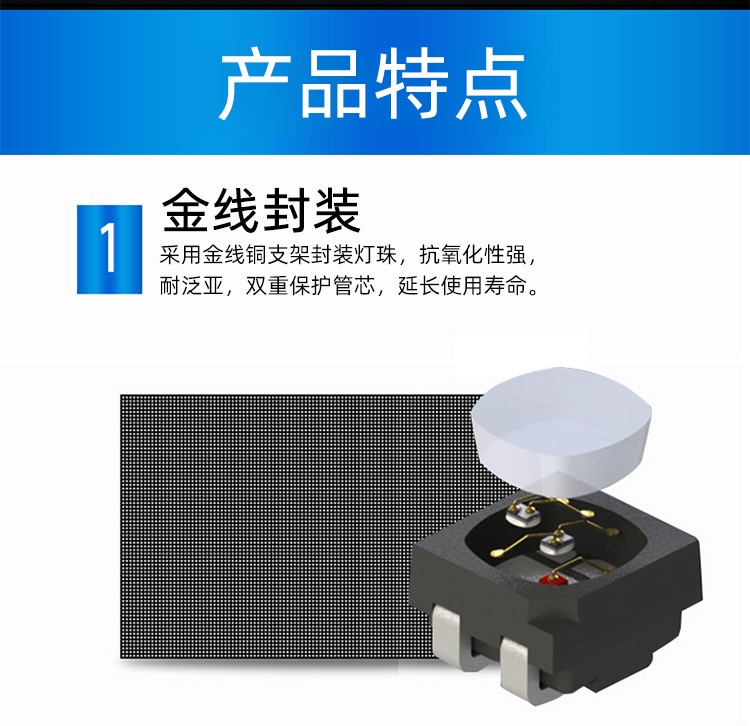 产品特点

1

金线封装

采用金线铜支架封装灯珠，抗氧化性强，耐泛亚，双重保护管芯，延长使用寿命。