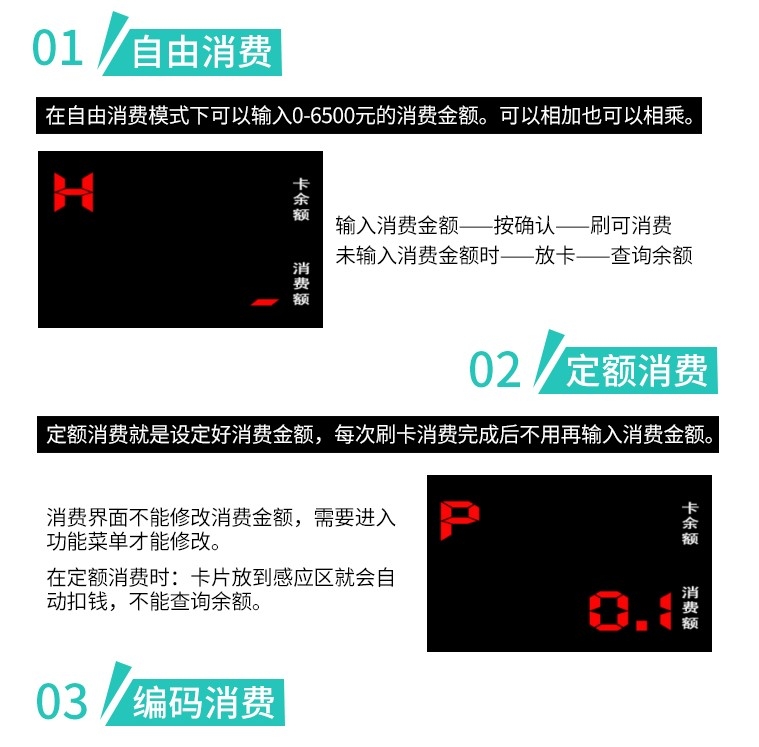 01 自由消费

在自由消费模式下可以输入0-6500元的消费金额。可以相加也可以相乘。

H

卡余额

消费额

_

输入消费金额——按确认——刷可消费
未输入消费金额时——放卡——查询余额

02 定额消费

定额消费就是设定好消费金额，每次刷卡消费完成后不用再输入消费金额。

消费界面不能修改消费金额，需要进入功能菜单才能修改。

在定额消费时：卡片放到感应区就会自动扣钱，不能查询余额。

P

卡余额

0.1

消费额

03 编码消费