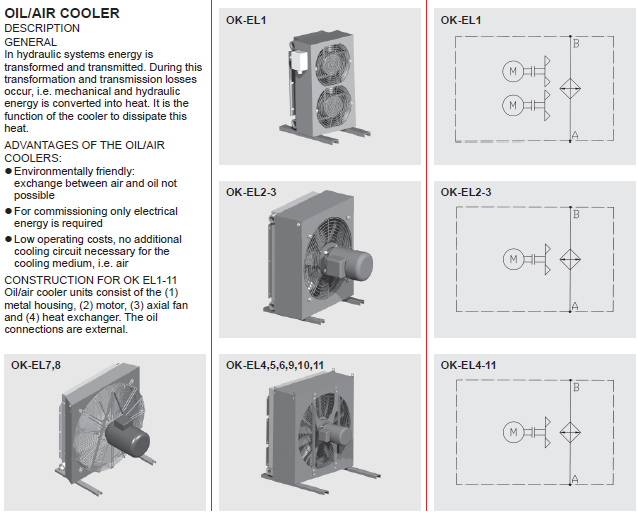 OIL/AIR COOLER
DESCRIPTION
GENERAL
In hydraulic systems energy is transformed and transmitted. During this transformation and transmission losses occur, i.e. mechanical and hydraulic energy is converted into heat. It is the function of the cooler to dissipate this heat.

ADVANTAGES OF THE OIL/AIR COOLERS:
● Environmentally friendly: exchange between air and oil not possible
● For commissioning only electrical energy is required
● Low operating costs, no additional cooling circuit necessary for the cooling medium, i.e. air

CONSTRUCTION FOR OK EL1-11
Oil/air cooler units consist of the (1) metal housing, (2) motor, (3) axial fan and (4) heat exchanger. The oil connections are external.

OK-EL7,8

OK-EL1

OK-EL2-3

OK-EL4,5,6,9,10,11

OK-EL1
B
M
M
A

OK-EL2-3
B
M
A

OK-EL4-11
B
M
A