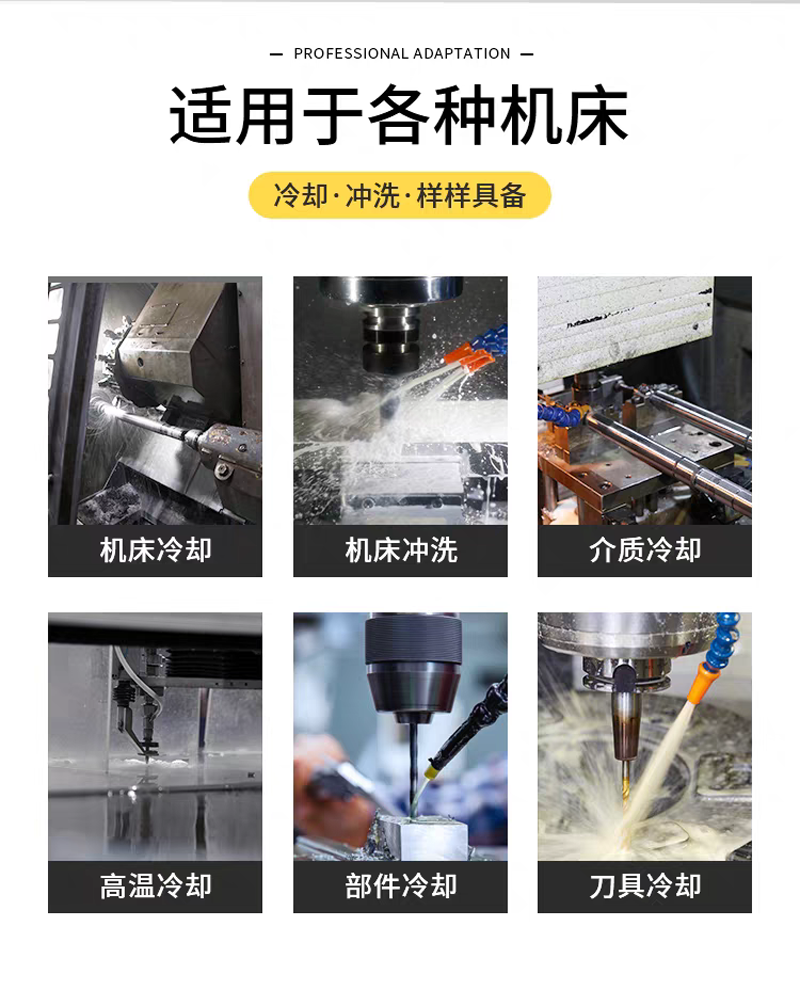 — PROFESSIONAL ADAPTATION —

适用于各种机床

冷却·冲洗·样样具备

机床冷却

机床冲洗

介质冷却

高温冷却

部件冷却

刀具冷却