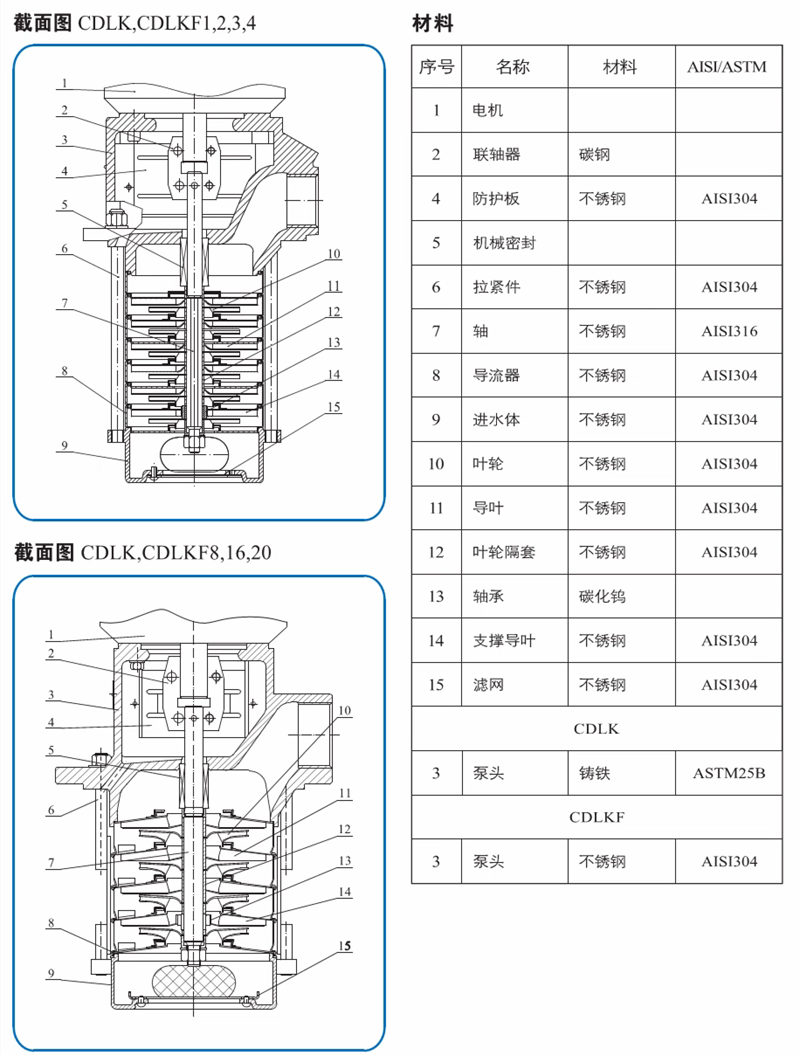 截面图 CDLK,CDLKF1,2,3,4

1
2
3
4
5
6
7
8
9
10
11
12
13
14
15

截面图 CDLK,CDLKF8,16,20

1
2
3
4
5
6
7
8
9
10
11
12
13
14
15

材料

| 序号 | 名称 | 材料 | AISI/ASTM |
|---|---|---|---|
| 1 | 电机 | | |
| 2 | 联轴器 | 碳钢 | |
| 4 | 防护板 | 不锈钢 | AISI304 |
| 5 | 机械密封 | | |
| 6 | 拉紧件 | 不锈钢 | AISI304 |
| 7 | 轴 | 不锈钢 | AISI316 |
| 8 | 导流器 | 不锈钢 | AISI304 |
| 9 | 进水体 | 不锈钢 | AISI304 |
| 10 | 叶轮 | 不锈钢 | AISI304 |
| 11 | 导叶 | 不锈钢 | AISI304 |
| 12 | 叶轮隔套 | 不锈钢 | AISI304 |
| 13 | 轴承 | 碳化钨 | |
| 14 | 支撑导叶 | 不锈钢 | AISI304 |
| 15 | 滤网 | 不锈钢 | AISI304 |
| CDLK | | | |
| 3 | 泵头 | 铸铁 | ASTM25B |
| CDLKF | | | |
| 3 | 泵头 | 不锈钢 | AISI304 |