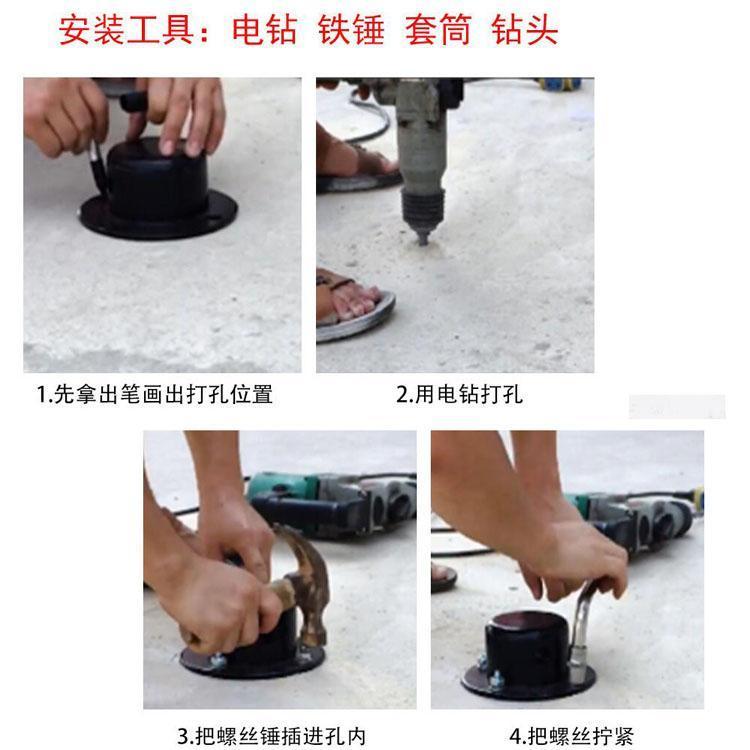 安装工具：电钻 铁锤 套筒 钻头

1.先拿出笔画出打孔位置

2.用电钻打孔

3.把螺丝锤插进孔内

4.把螺丝拧紧