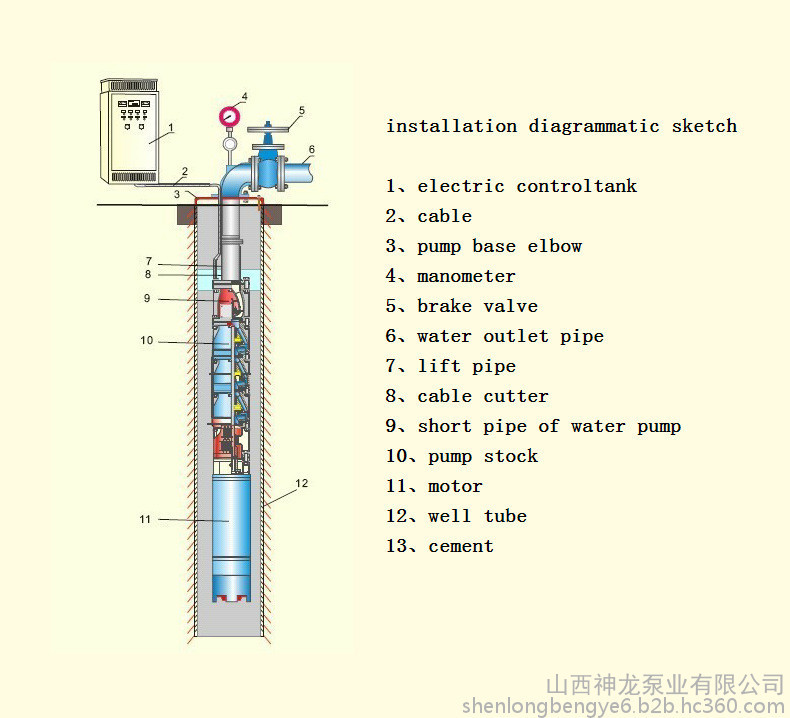 1
2
3
4
5
6
7
8
9
10
11
12

installation diagrammatic sketch

1、electric controltank
2、cable
3、pump base elbow
4、manometer
5、brake valve
6、water outlet pipe
7、lift pipe
8、cable cutter
9、short pipe of water pump
10、pump stock
11、motor
12、well tube
13、cement

山西神龙泵业有限公司
shenlongbengye6.b2b.hc360.com