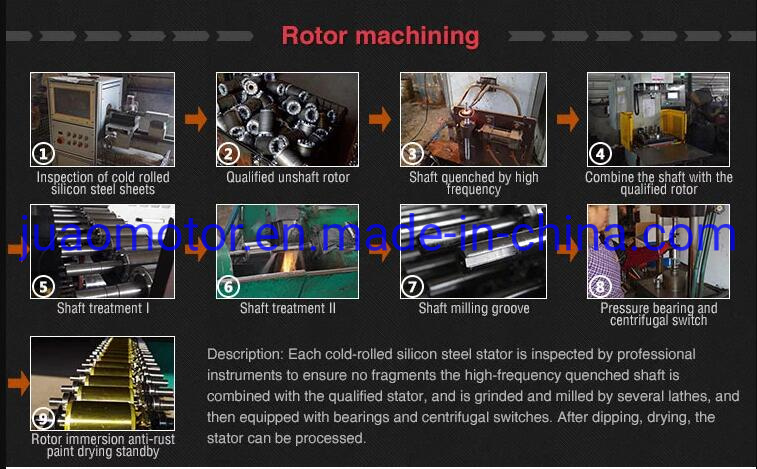 Rotor machining

1
Inspection of cold rolled silicon steel sheets

2
Qualified unshaft rotor

3
Shaft quenched by high frequency

4
Combine the shaft with the qualified rotor

juaomotor.en.made-in-china.com

5
Shaft treatment I

6
Shaft treatment II

7
Shaft milling groove

8
Pressure bearing and centrifugal switch

9
Rotor immersion anti-rust paint drying standby

Description: Each cold-rolled silicon steel stator is inspected by professional instruments to ensure no fragments the high-frequency quenched shaft is combined with the qualified stator, and is grinded and milled by several lathes, and then equipped with bearings and centrifugal switches. After dipping, drying, the stator can be processed.