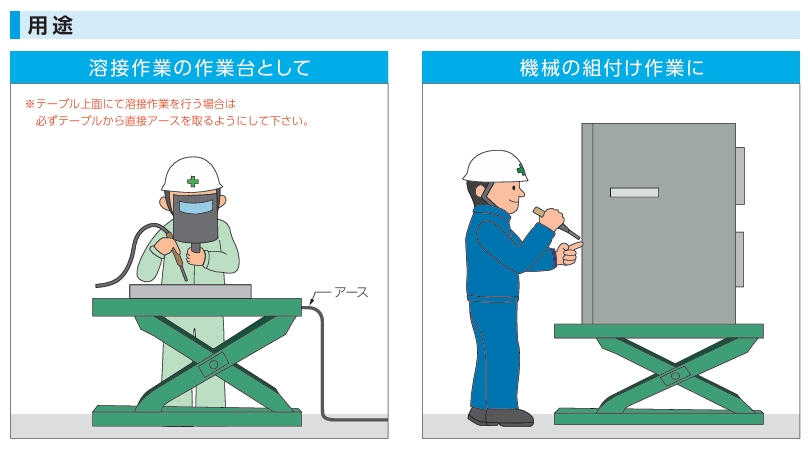 用途

溶接作業の作業台として

※テーブル上面にて溶接作業を行う場合は
必ずテーブルから直接アースを取るようにして下さい。

アース

機械の組付け作業に