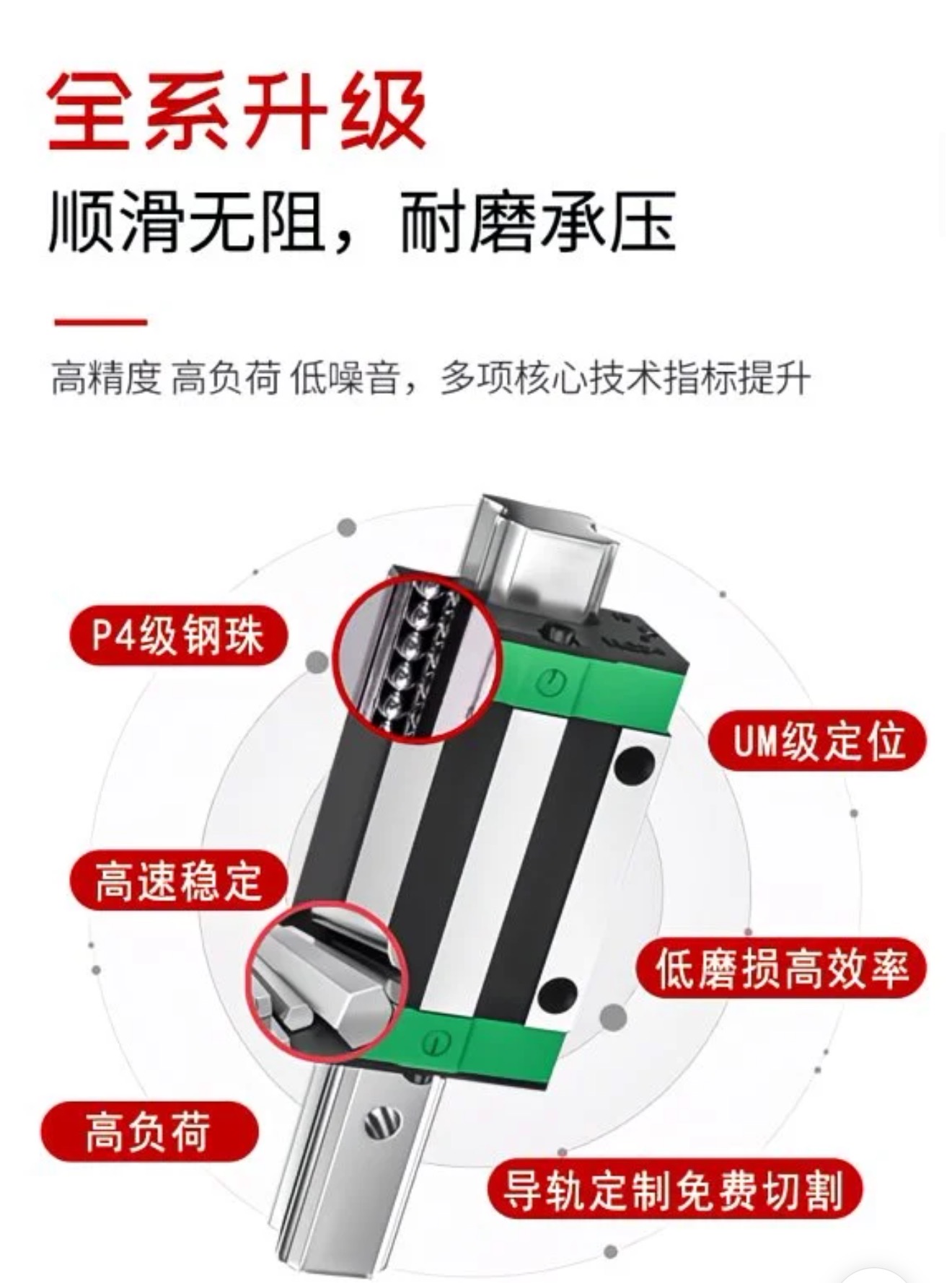 全系升级

顺滑无阻，耐磨承压

高精度 高负荷 低噪音，多项核心技术指标提升

P4级钢珠

UM级定位

高速稳定

低磨损高效率

高负荷

导轨定制免费切割