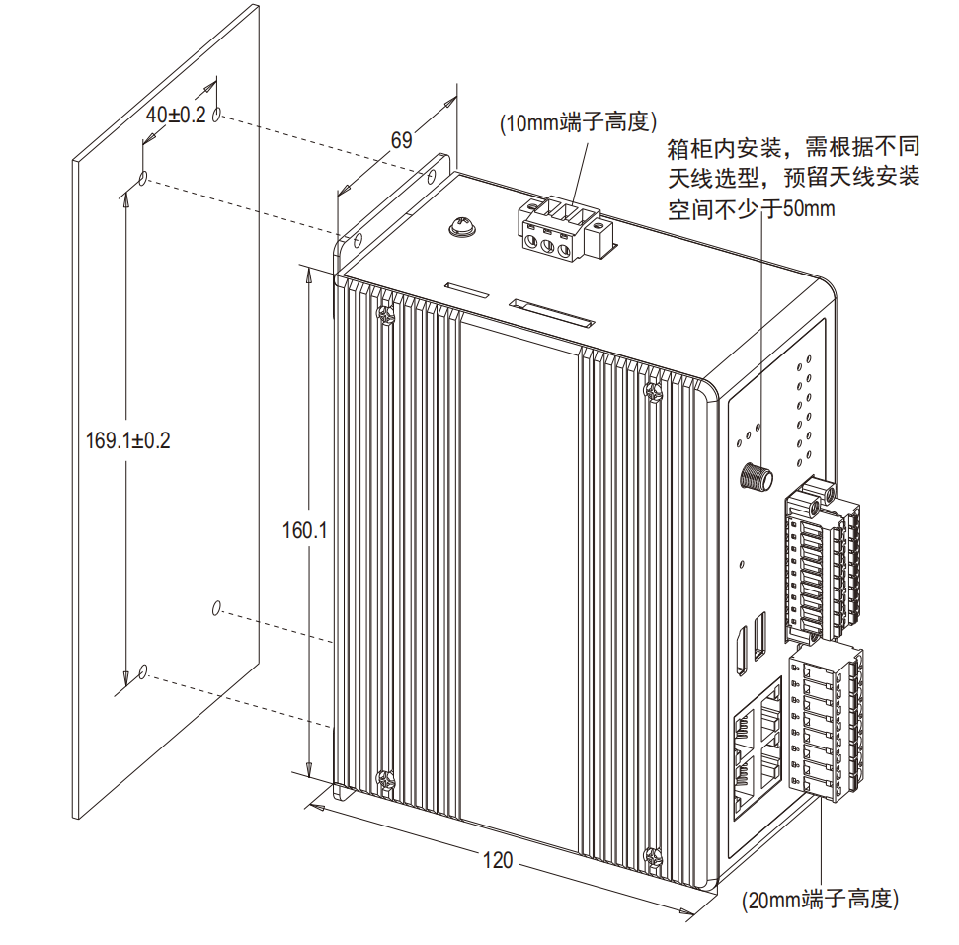 40±0.2

69

(10mm端子高度)

箱柜内安装，需根据不同天线选型，预留天线安装空间不少于50mm

169.1±0.2

160.1

120

(20mm端子高度)