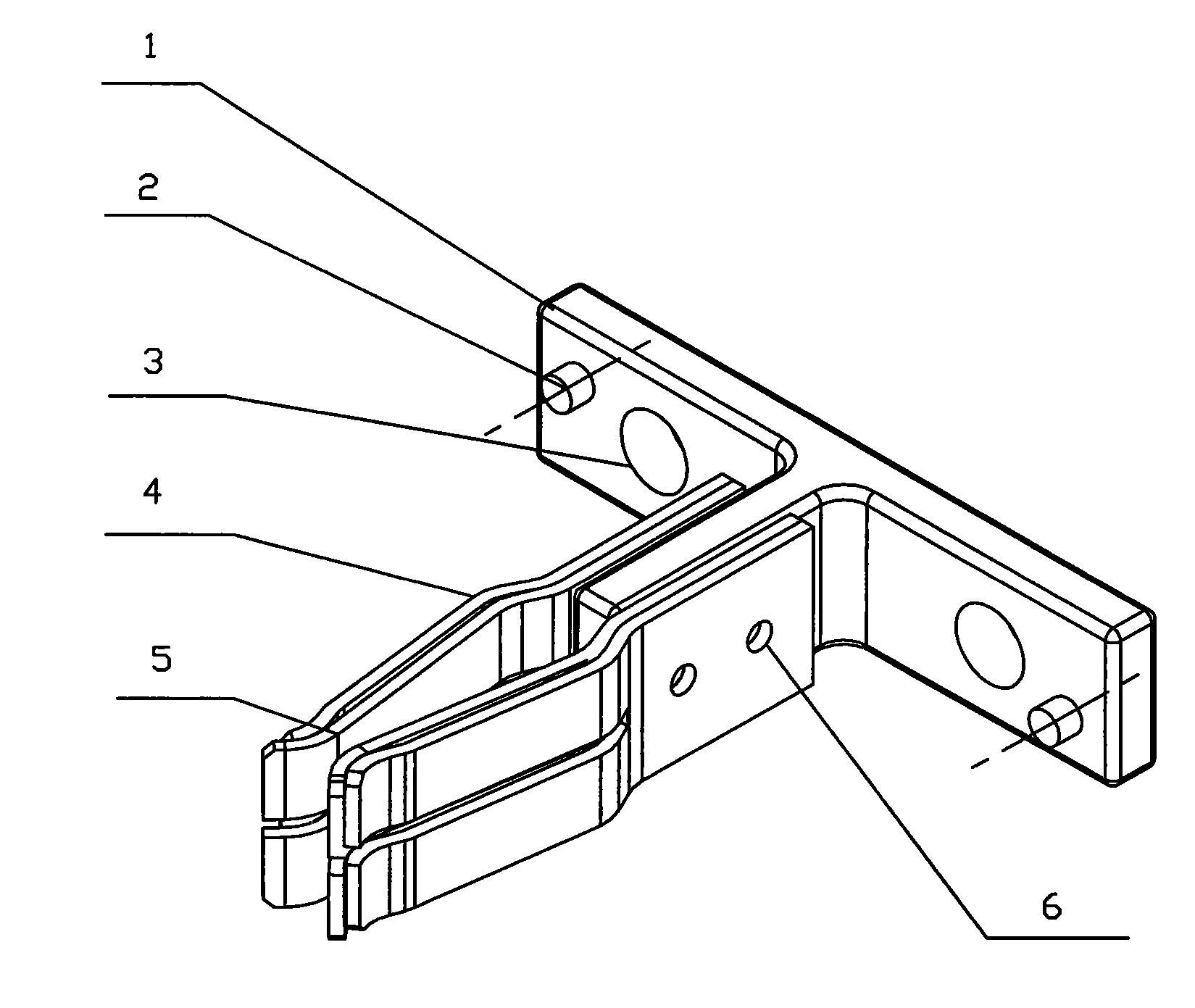 1
2
3
4
5
6